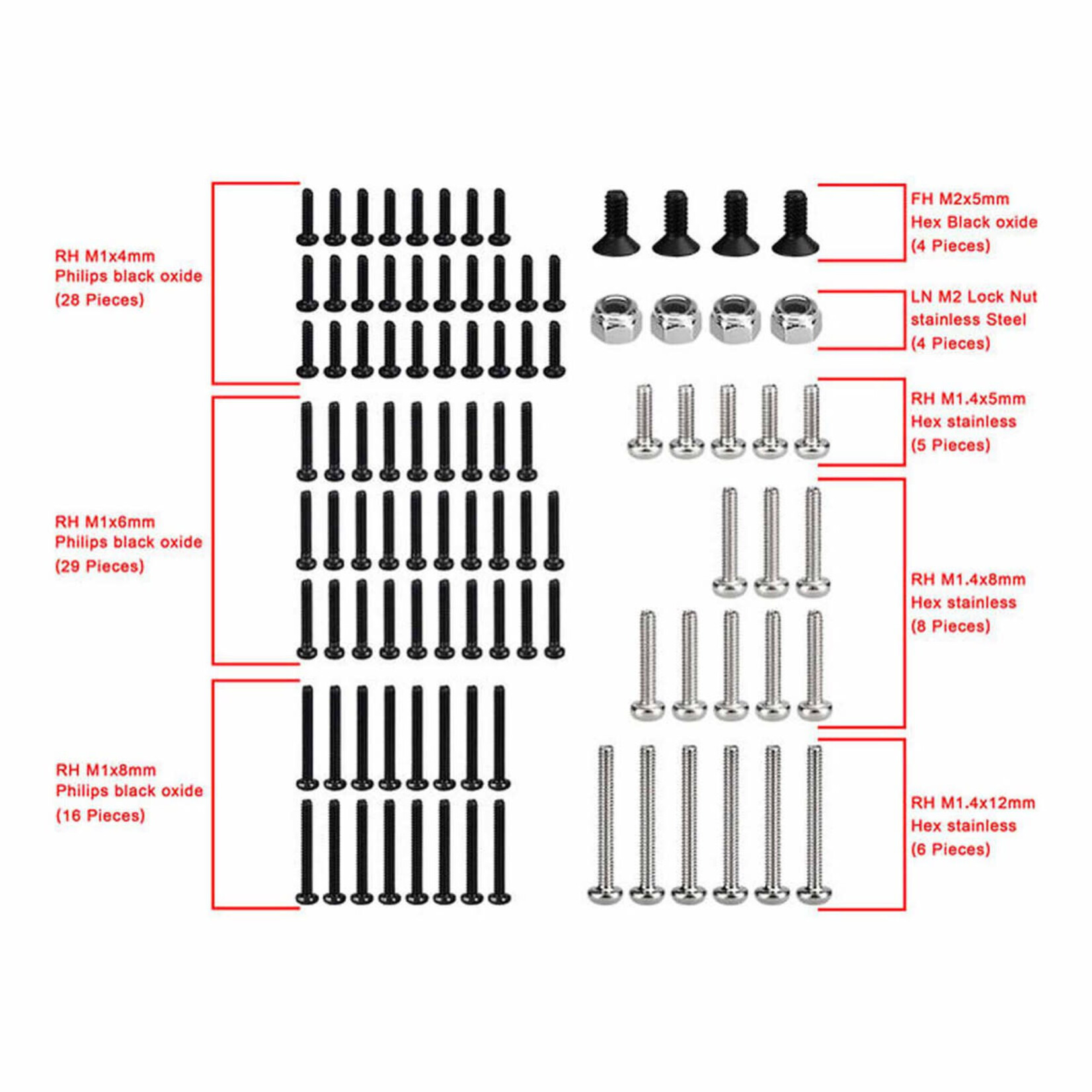 RH M1x4mm
Philips black oxide
(28 Pieces)

RH M1x6mm
Philips black oxide
(29 Pieces)

RH M1x8mm
Philips black oxide
(16 Pieces)

FH M2x5mm
Hex Black oxide
(4 Pieces)

LN M2 Lock Nut
stainless Steel
(4 Pieces)

RH M1.4x5mm
Hex stainless
(5 Pieces)

RH M1.4x8mm
Hex stainless
(8 Pieces)

RH M1.4x12mm
Hex stainless
(6 Pieces)