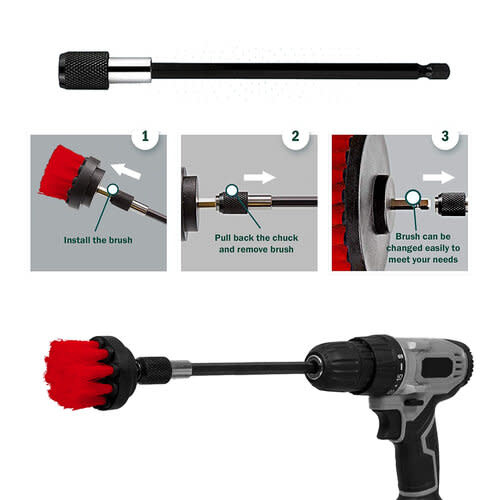 1

Install the brush

2

Pull back the chuck and remove brush

3

Brush can be changed easily to meet your needs