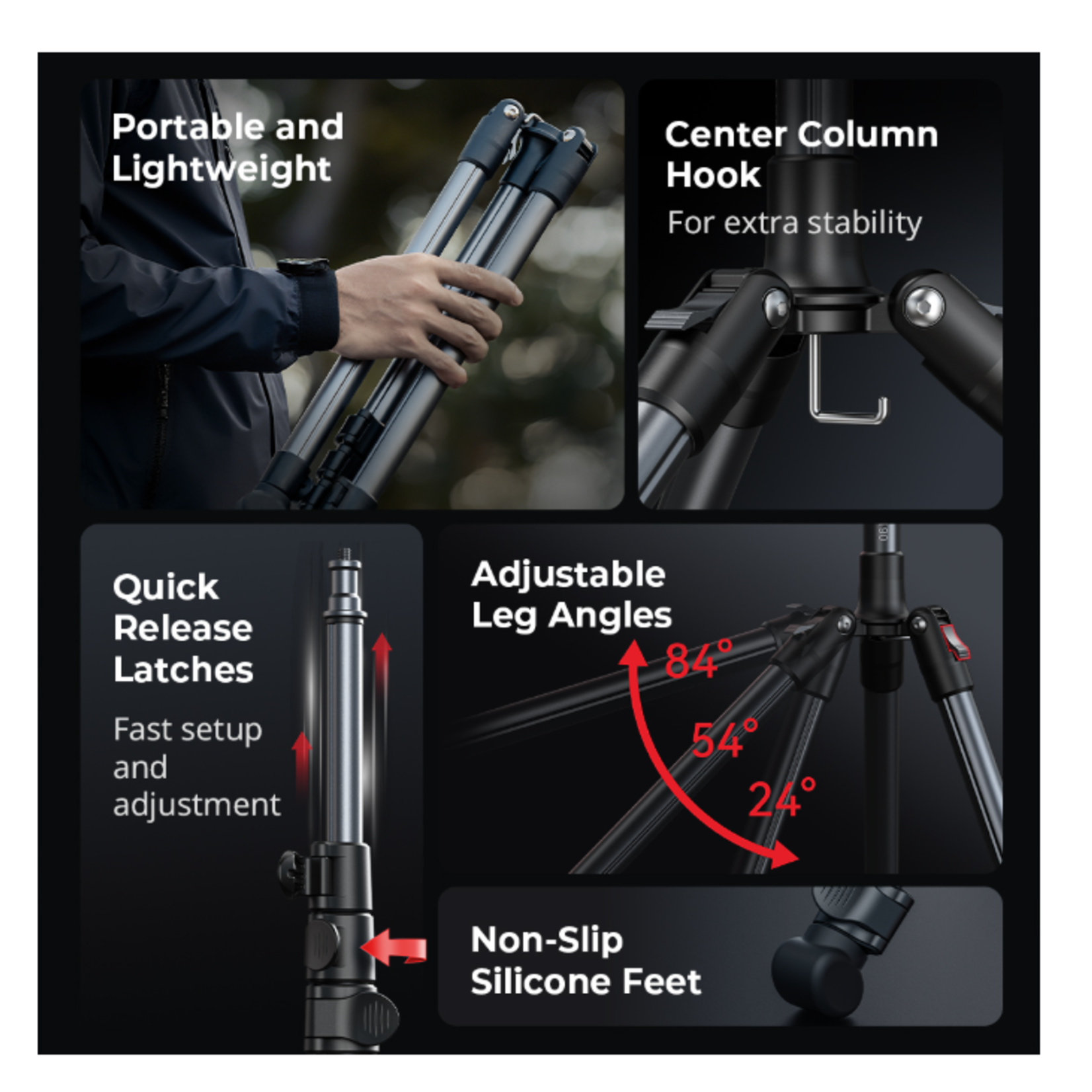 Portable and Lightweight

Center Column Hook

For extra stability

Quick Release Latches

Fast setup and adjustment

Adjustable Leg Angles

84°

54°

24°

Non-Slip Silicone Feet