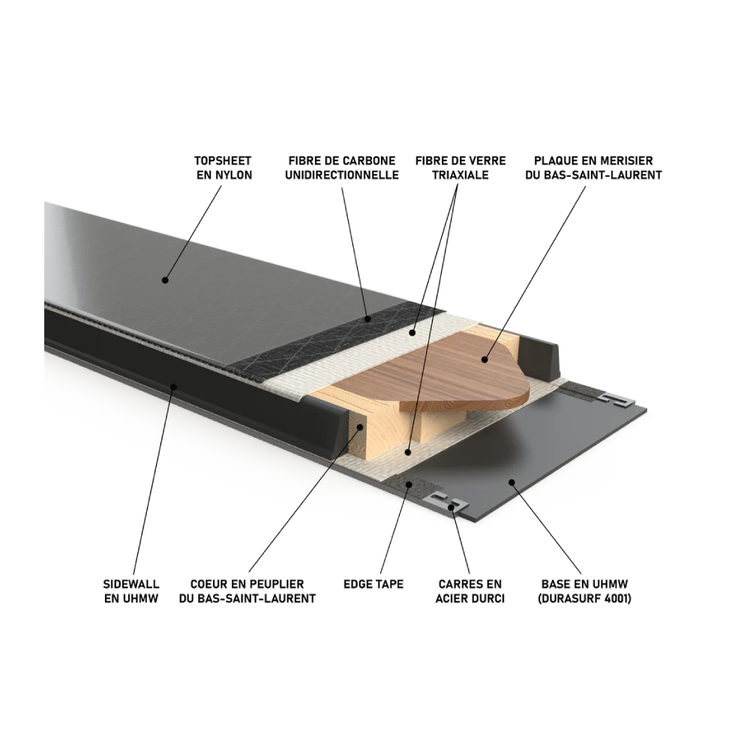 TOPSHEET EN NYLON

FIBRE DE CARBONE UNIDIRECTIONNELLE

FIBRE DE VERRE TRIAXIALE

PLAQUE EN MERISIER DU BAS-SAINT-LAURENT

SIDEWALL EN UHMW

COEUR EN PEUPLIER DU BAS-SAINT-LAURENT

EDGE TAPE

CARRES EN ACIER DURCI

BASE EN UHMW (DURASURF 4001)