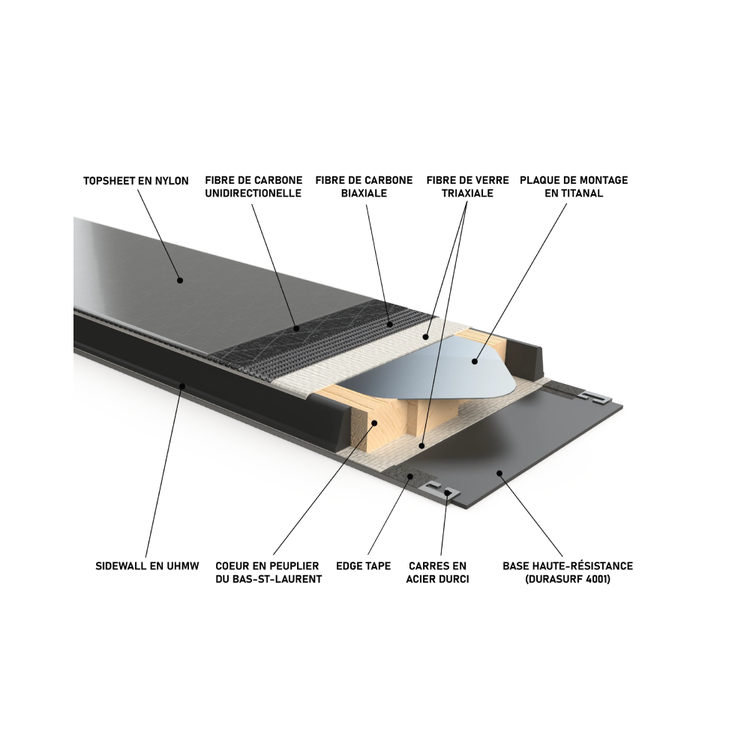 TOPSHEET EN NYLON

FIBRE DE CARBONE UNIDIRECTIONELLE

FIBRE DE CARBONE BIAXIALE

FIBRE DE VERRE TRIAXIALE

PLAQUE DE MONTAGE EN TITANAL

SIDEWALL EN UHMW

COEUR EN PEUPLIER DU BAS-ST-LAURENT

EDGE TAPE

CARRES EN ACIER DURCI

BASE HAUTE-RÉSISTANCE (DURASURF 4001)