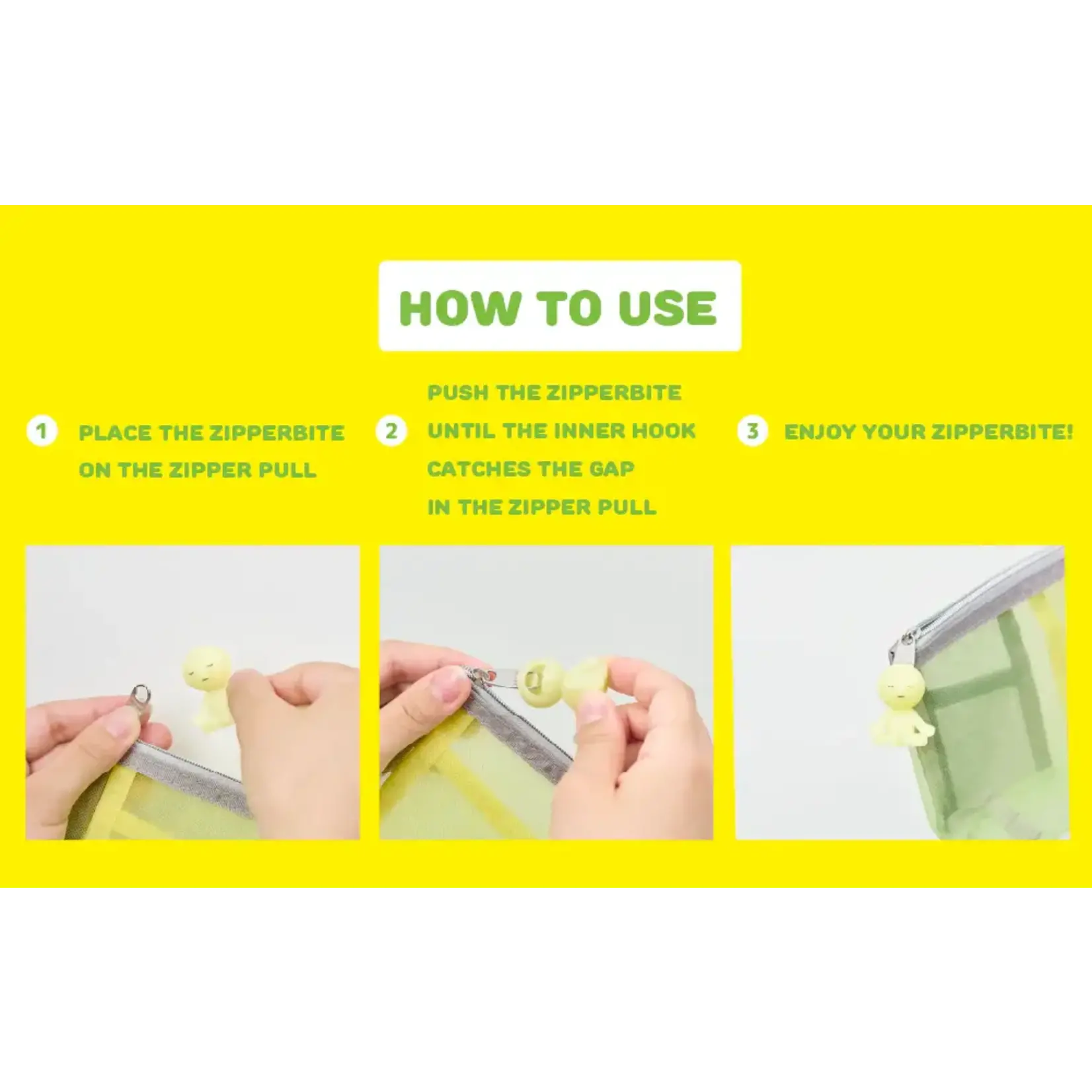 HOW TO USE

1 PLACE THE ZIPPERBITE ON THE ZIPPER PULL

2 PUSH THE ZIPPERBITE UNTIL THE INNER HOOK CATCHES THE GAP IN THE ZIPPER PULL

3 ENJOY YOUR ZIPPERBITE!