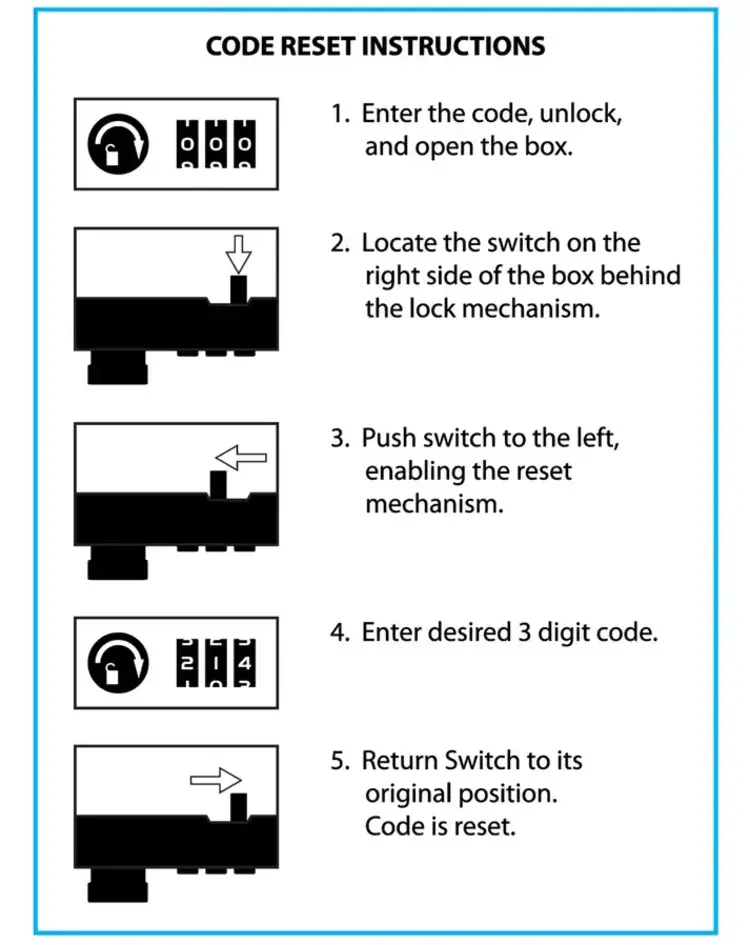 CODE RESET INSTRUCTIONS

0 0 0

1. Enter the code, unlock, and open the box.

2. Locate the switch on the right side of the box behind the lock mechanism.

3. Push switch to the left, enabling the reset mechanism.

2 1 4

4. Enter desired 3 digit code.

5. Return Switch to its original position. Code is reset.