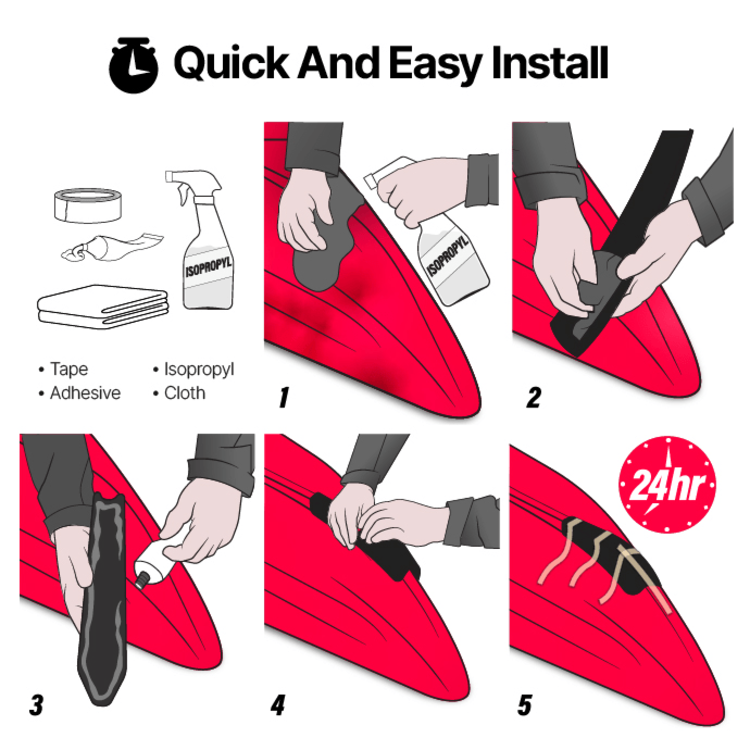 Quick And Easy Install

ISOPROPYL

• Tape
• Adhesive
• Isopropyl
• Cloth

ISOPROPYL

1

2

3

4

24hr

5