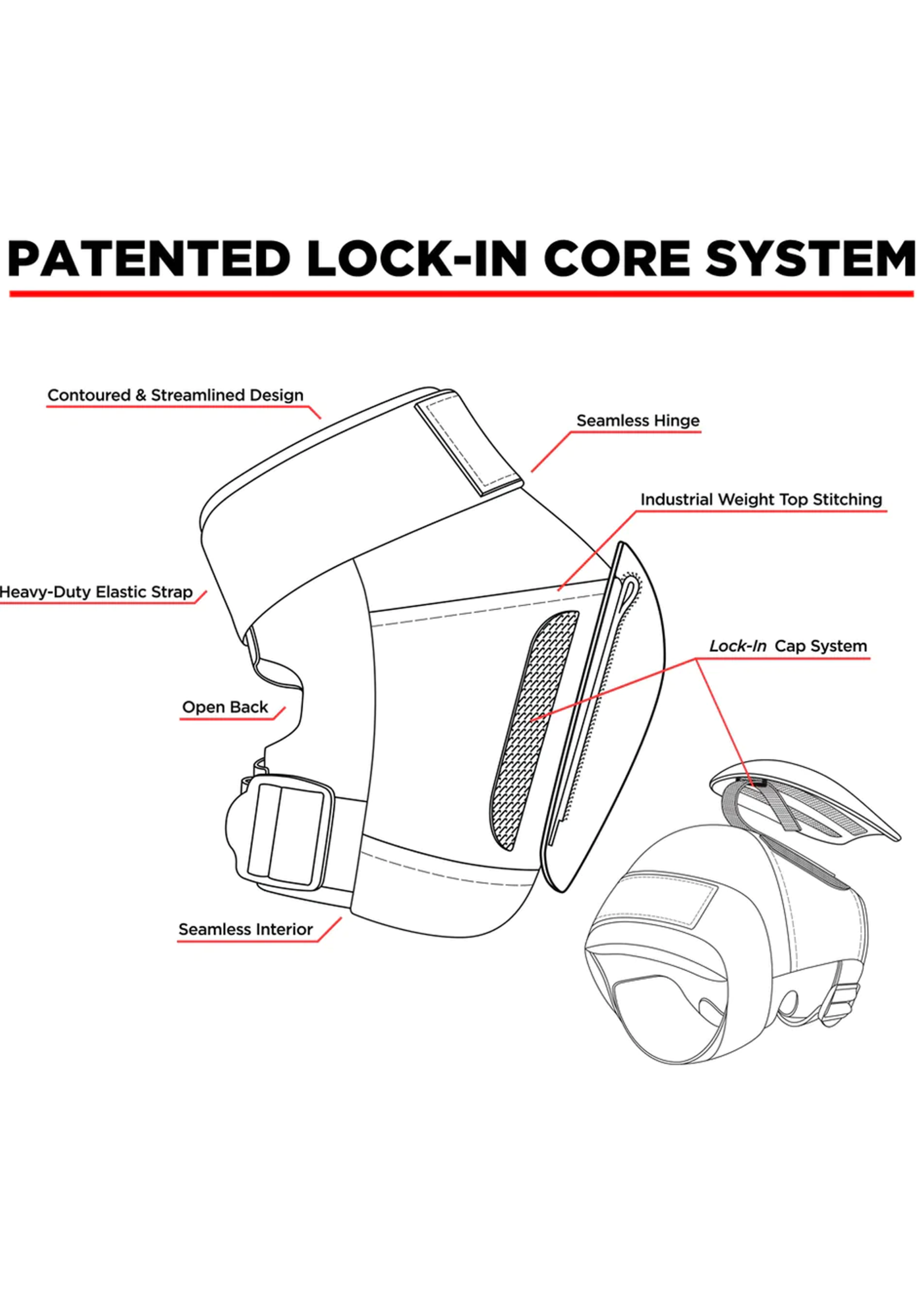 PATENTED LOCK-IN CORE SYSTEM

Contoured & Streamlined Design

Seamless Hinge

Industrial Weight Top Stitching

Heavy-Duty Elastic Strap

Lock-In Cap System

Open Back

Seamless Interior