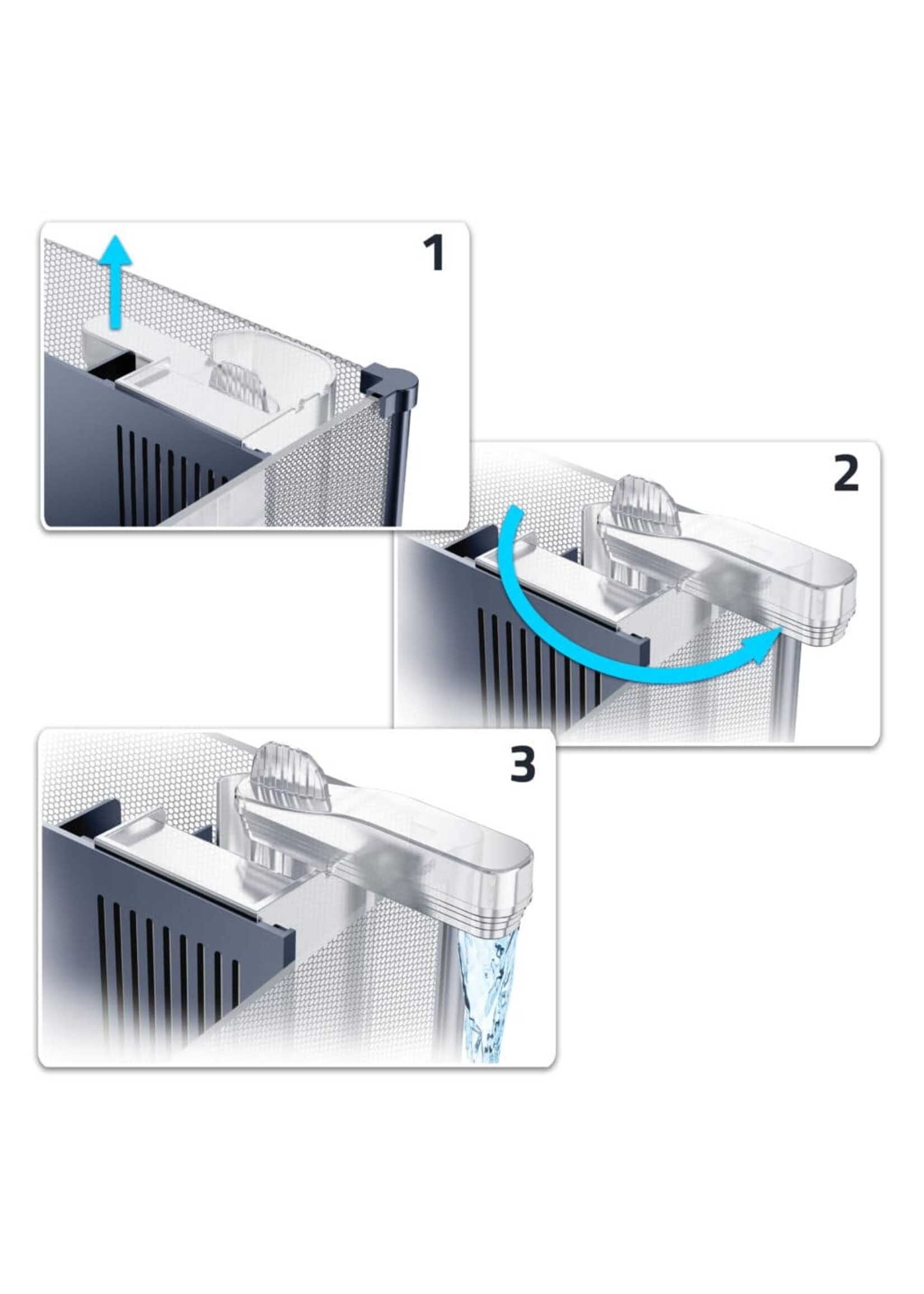 1

2

3