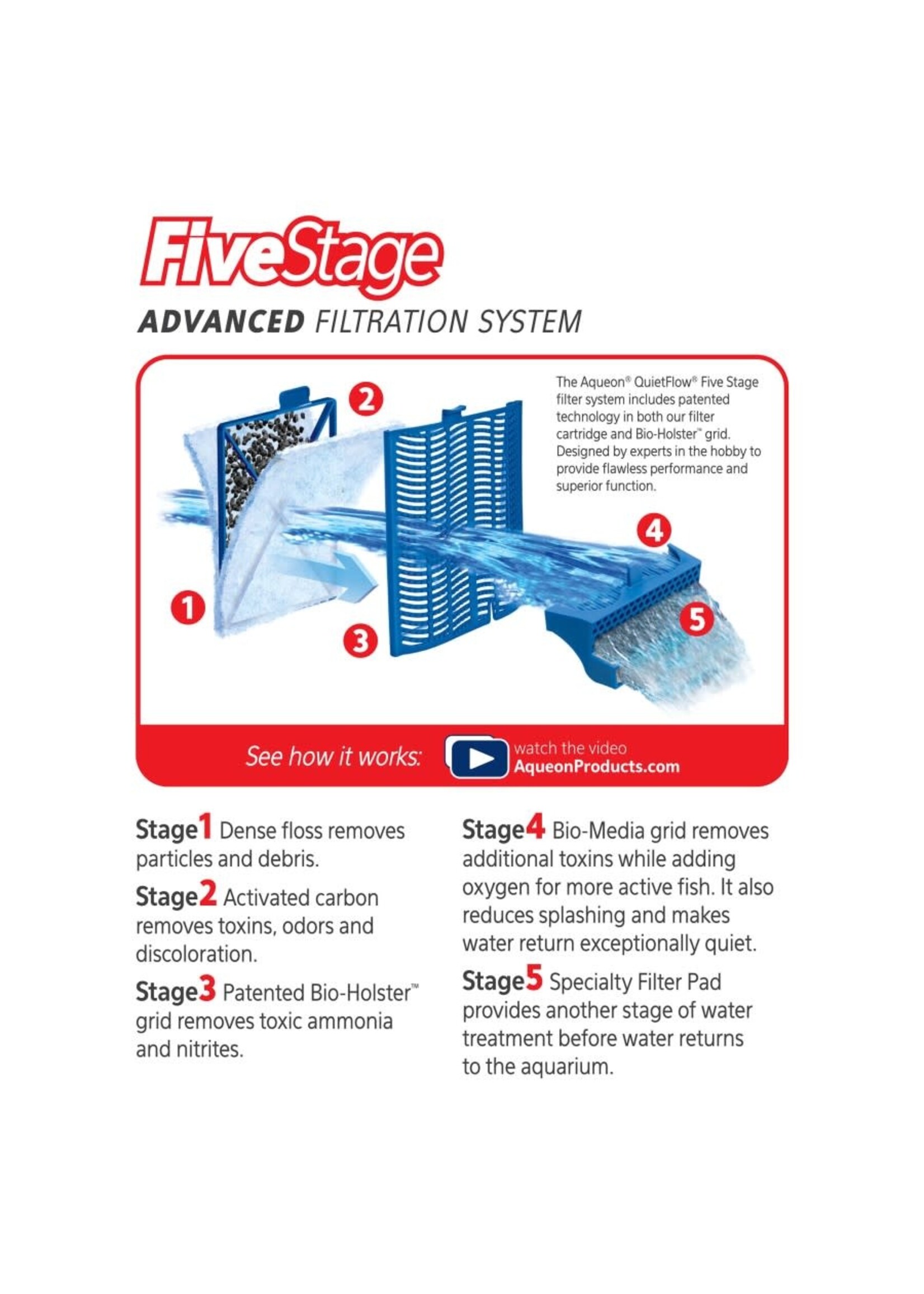 FiveStage
ADVANCED FILTRATION SYSTEM

The Aqueon® QuietFlow® Five Stage filter system includes patented technology in both our filter cartridge and Bio-Holster™ grid. Designed by experts in the hobby to provide flawless performance and superior function.

2

4

1

3

5

See how it works: watch the video AqueonProducts.com

Stage1 Dense floss removes particles and debris.

Stage2 Activated carbon removes toxins, odors and discoloration.

Stage3 Patented Bio-Holster™ grid removes toxic ammonia and nitrites.

Stage4 Bio-Media grid removes additional toxins while adding oxygen for more active fish. It also reduces splashing and makes water return exceptionally quiet.

Stage5 Specialty Filter Pad provides another stage of water treatment before water returns to the aquarium.