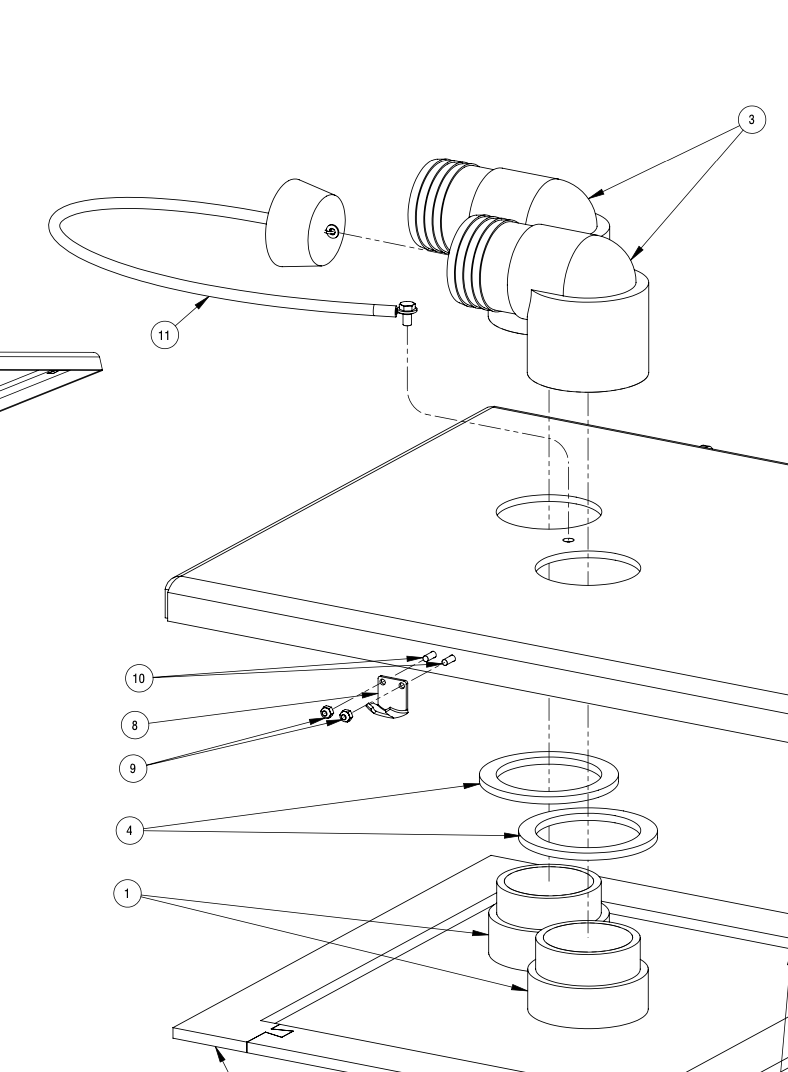 3

11

10

8

9

4

1