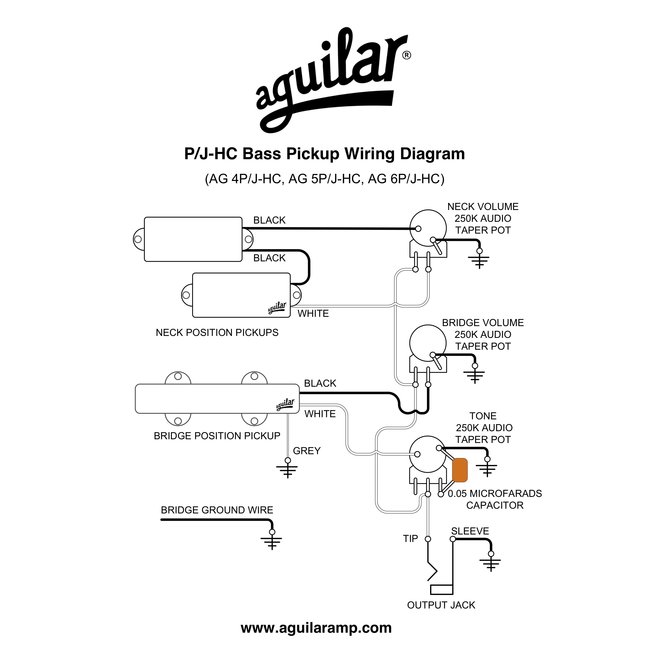 aguilar®

P/J-HC Bass Pickup Wiring Diagram

(AG 4P/J-HC, AG 5P/J-HC, AG 6P/J-HC)

BLACK

BLACK

aguilar

WHITE

NECK POSITION PICKUPS

NECK VOLUME
250K AUDIO
TAPER POT

BRIDGE VOLUME
250K AUDIO
TAPER POT

BLACK

aguilar

WHITE

BRIDGE POSITION PICKUP

GREY

TONE
250K AUDIO
TAPER POT

0.05 MICROFARADS
CAPACITOR

BRIDGE GROUND WIRE

TIP

SLEEVE

OUTPUT JACK

www.aguilaramp.com