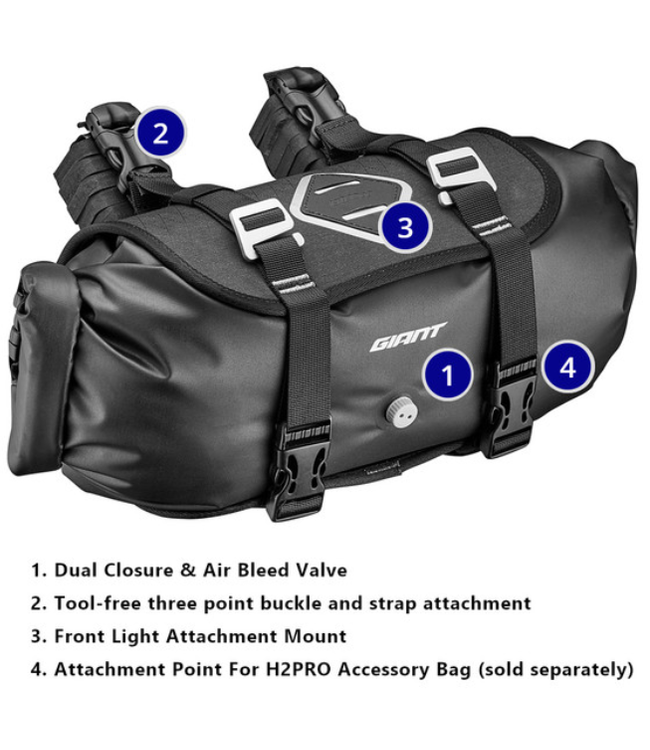 2

3

GIANT

1

4

1. Dual Closure & Air Bleed Valve
2. Tool-free three point buckle and strap attachment
3. Front Light Attachment Mount
4. Attachment Point For H2PRO Accessory Bag (sold separately)