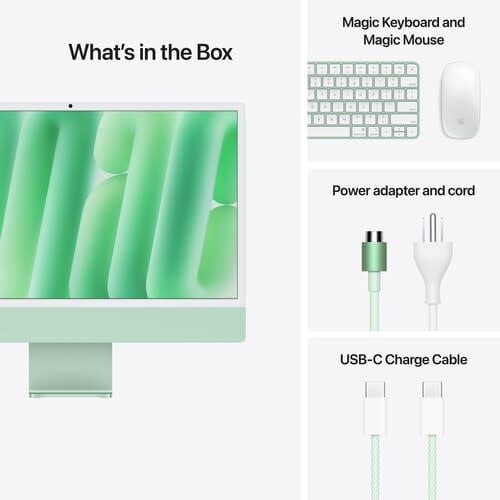 What's in the Box

Magic Keyboard and Magic Mouse

Power adapter and cord

USB-C Charge Cable