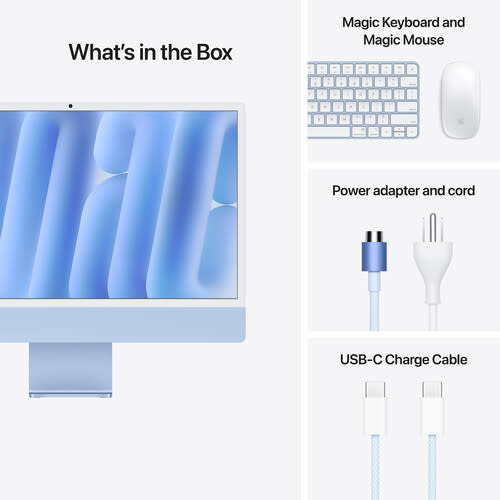 What's in the Box

Magic Keyboard and Magic Mouse

Power adapter and cord

USB-C Charge Cable