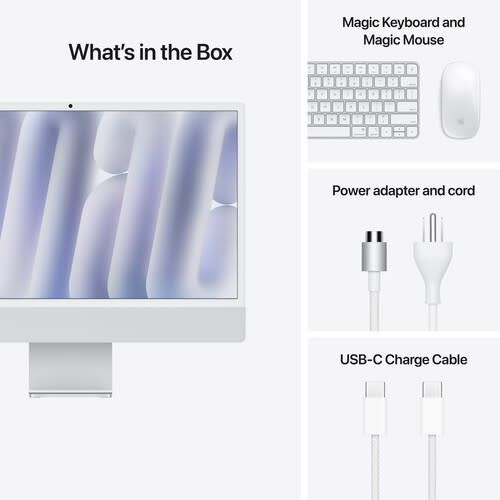 What's in the Box

Magic Keyboard and Magic Mouse

Power adapter and cord

USB-C Charge Cable