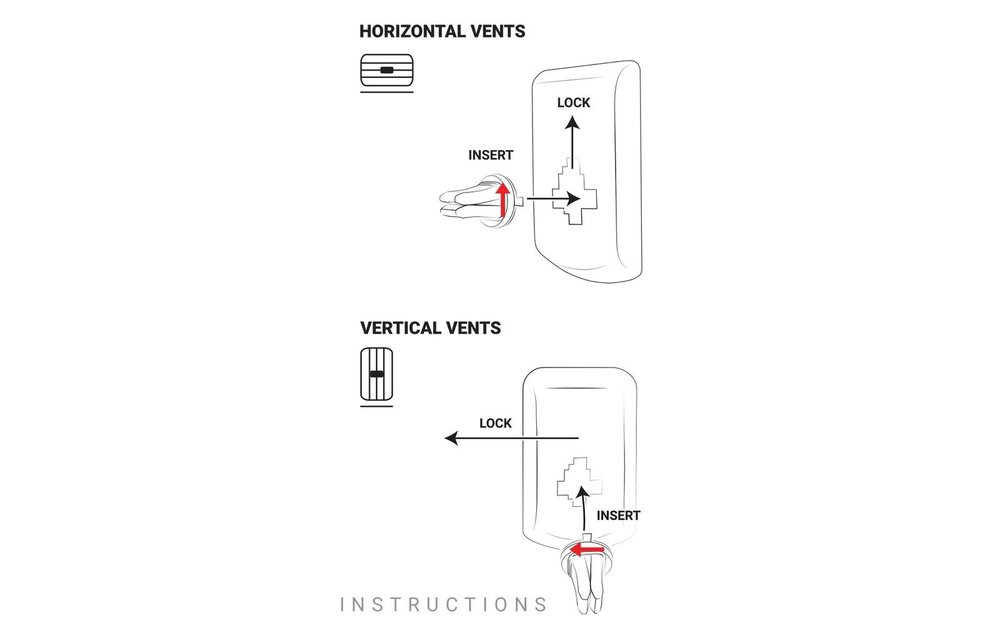 HORIZONTAL VENTS

LOCK

INSERT

VERTICAL VENTS

LOCK

INSERT

INSTRUCTIONS