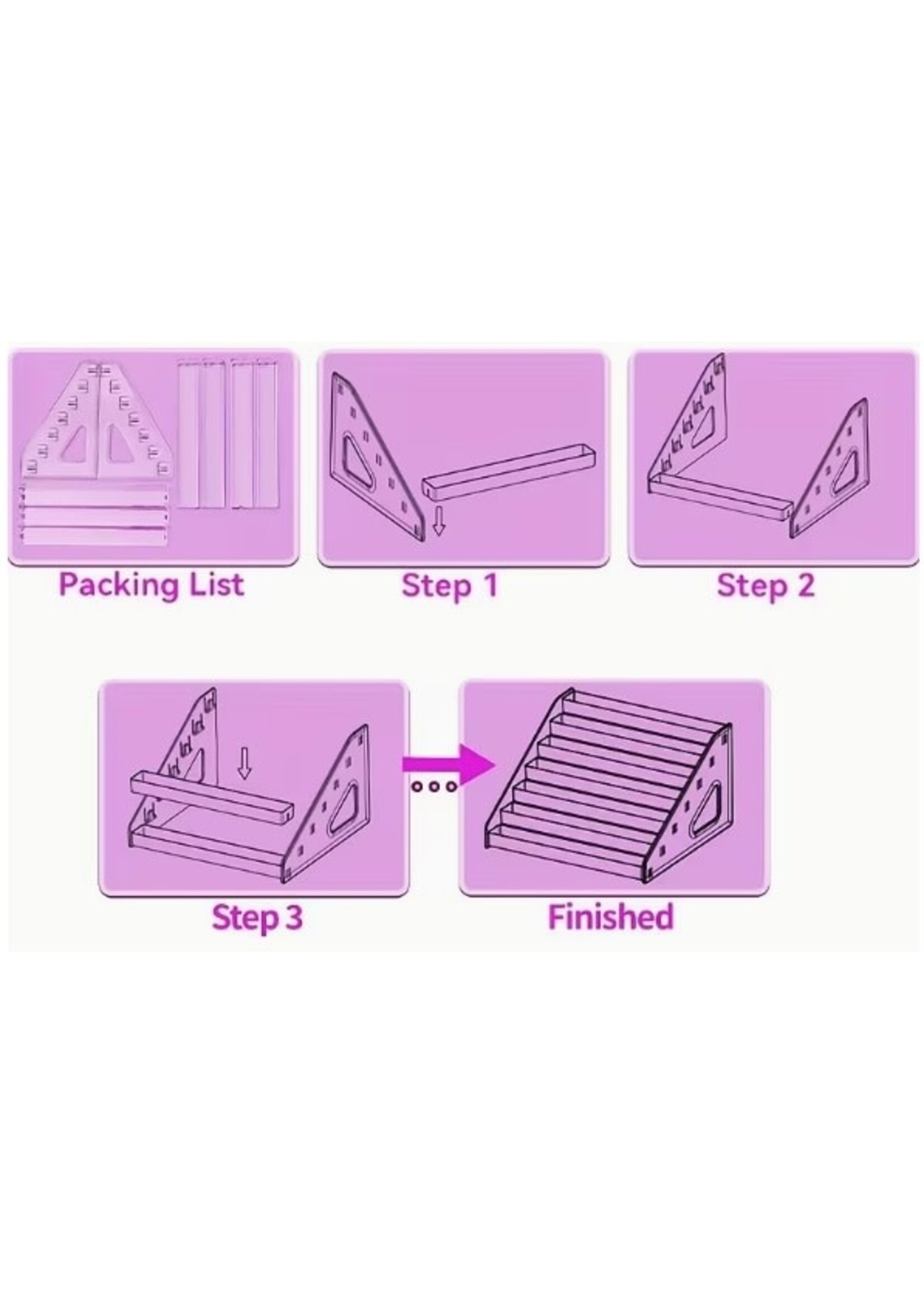 Packing List

Step 1

Step 2

Step 3

Finished