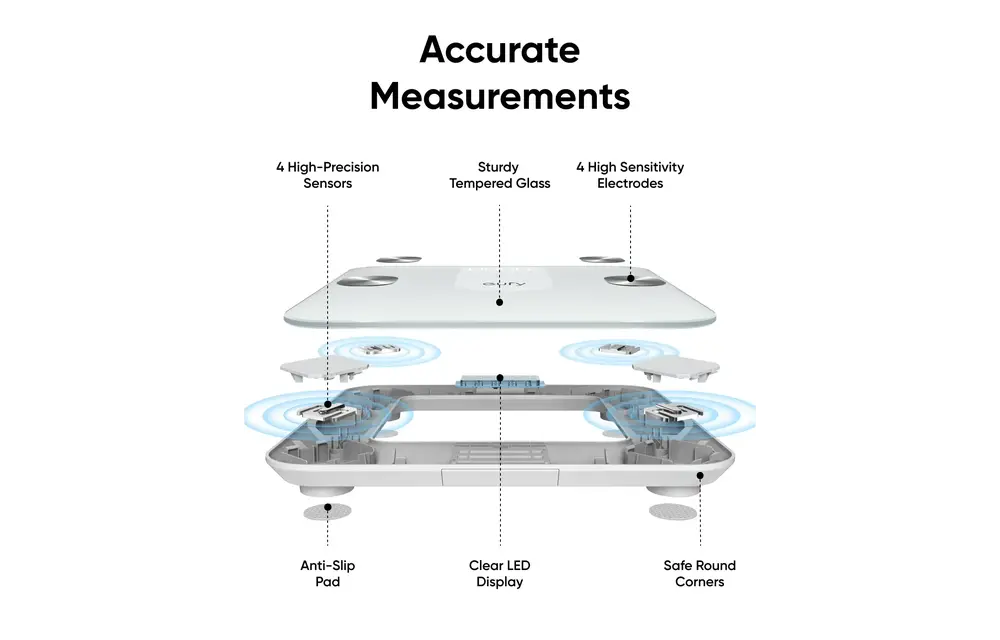 Accurate Measurements

4 High-Precision Sensors

Sturdy Tempered Glass

4 High Sensitivity Electrodes

eufy

Anti-Slip Pad

Clear LED Display

Safe Round Corners