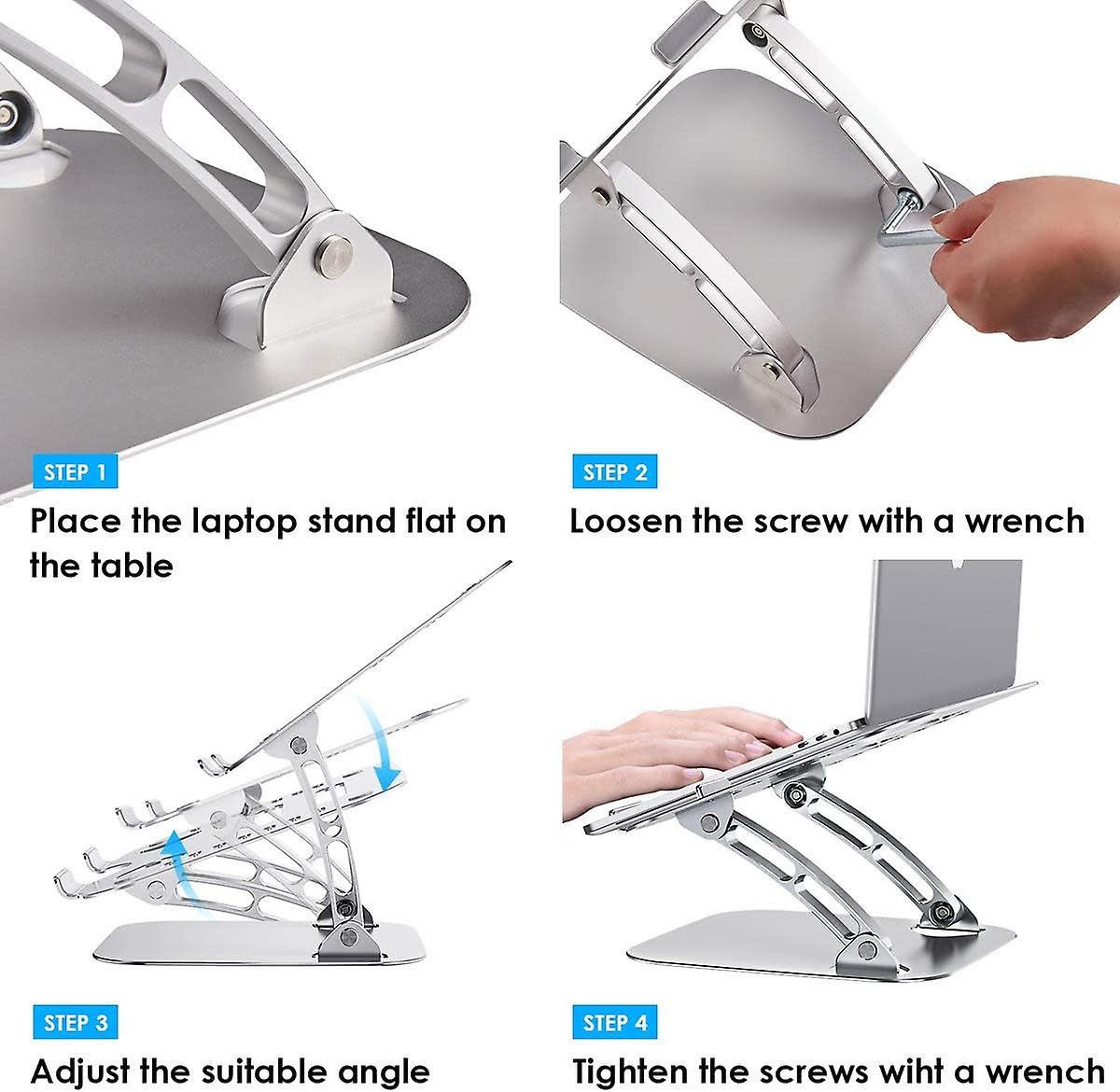 STEP 1

Place the laptop stand flat on the table

STEP 2

Loosen the screw with a wrench

STEP 3

Adjust the suitable angle

STEP 4

Tighten the screws wiht a wrench