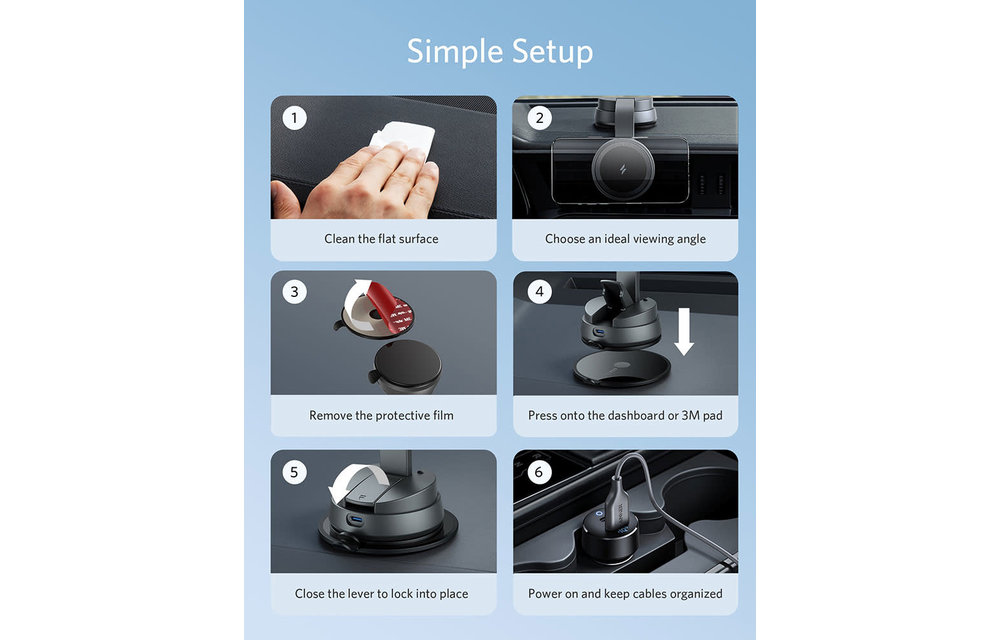 Simple Setup

1

Clean the flat surface

2

Choose an ideal viewing angle

3

Remove the protective film

4

Press onto the dashboard or 3M pad

5

Close the lever to lock into place

6

Power on and keep cables organized