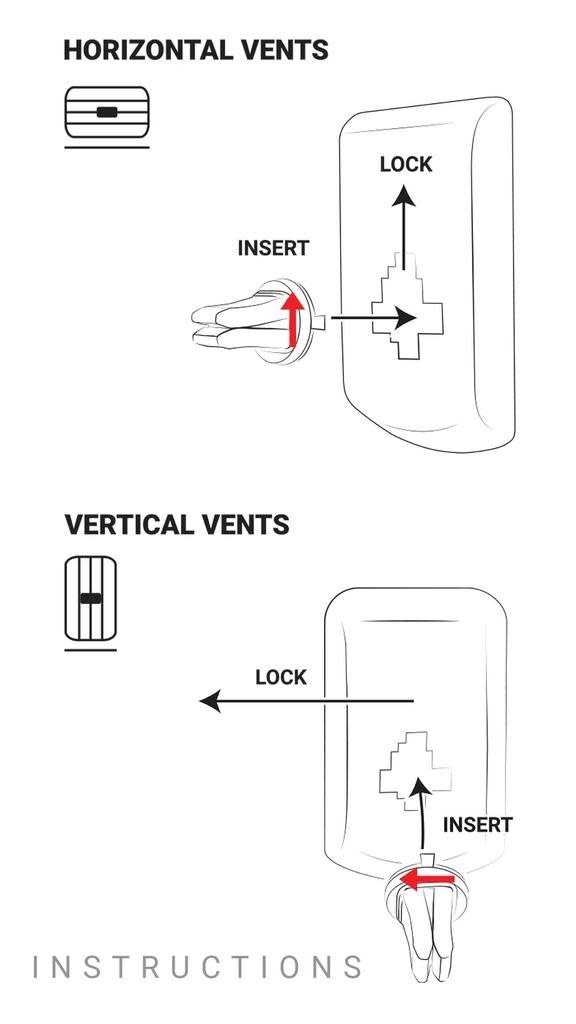 HORIZONTAL VENTS

LOCK

INSERT

VERTICAL VENTS

LOCK

INSERT

INSTRUCTIONS