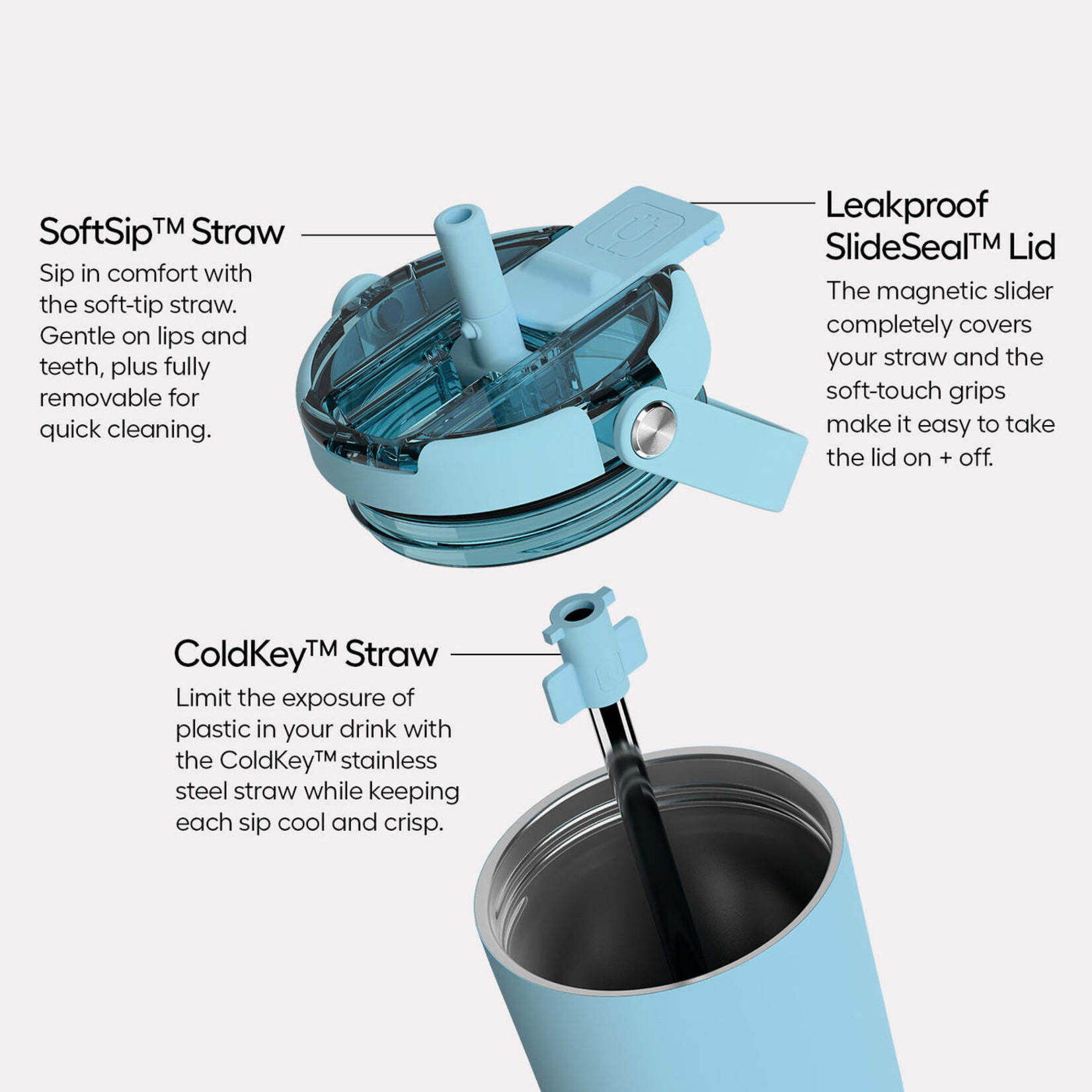 SoftSip™ Straw

Sip in comfort with the soft-tip straw. Gentle on lips and teeth, plus fully removable for quick cleaning.

Leakproof SlideSeal™ Lid

The magnetic slider completely covers your straw and the soft-touch grips make it easy to take the lid on + off.

ColdKey™ Straw

Limit the exposure of plastic in your drink with the ColdKey™ stainless steel straw while keeping each sip cool and crisp.