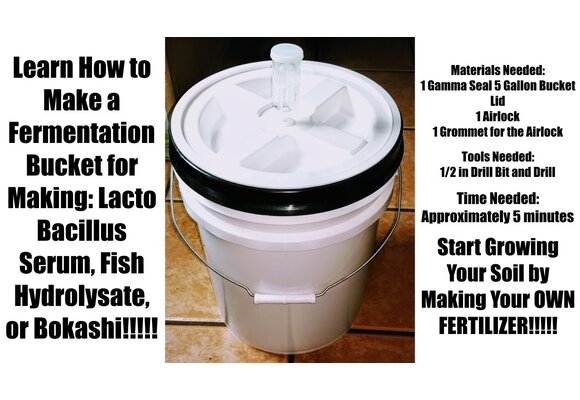 Learn How to Make a Fermentation Bucket for Making: Lacto Bacillus Serum, Fish Hydrolysate, or Bokashi!!!!!

Materials Needed:
1 Gamma Seal 5 Gallon Bucket Lid
1 Airlock
1 Grommet for the Airlock

Tools Needed:
1/2 in Drill Bit and Drill

Time Needed:
Approximately 5 minutes

Start Growing Your Soil by Making Your OWN FERTILIZER!!!!!