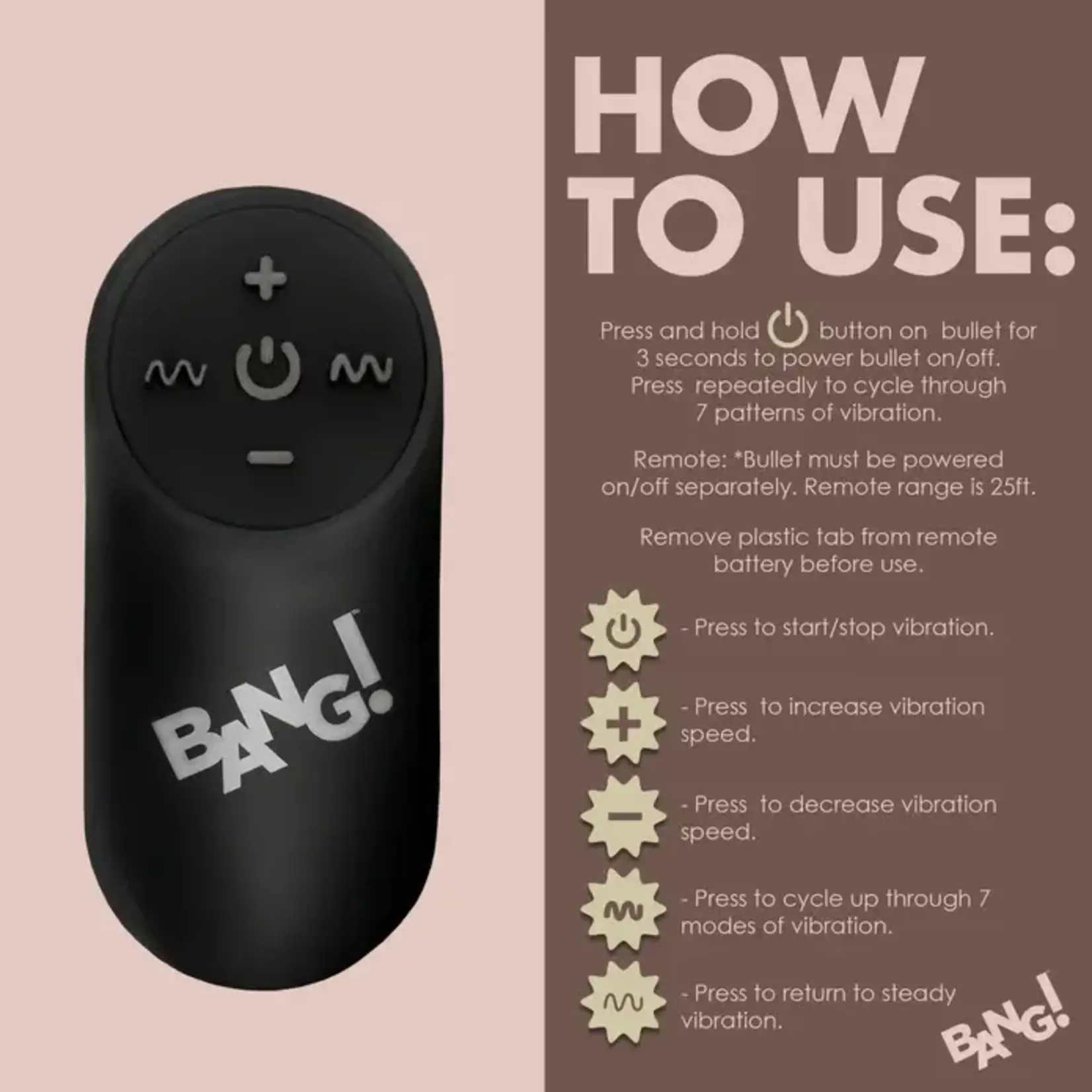 +

−

BANG!

HOW TO USE:

Press and hold button on bullet for 3 seconds to power bullet on/off. Press repeatedly to cycle through 7 patterns of vibration.

Remote: *Bullet must be powered on/off separately. Remote range is 25ft.

Remove plastic tab from remote battery before use.

- Press to start/stop vibration.

- Press to increase vibration speed.

- Press to decrease vibration speed.

- Press to cycle up through 7 modes of vibration.

- Press to return to steady vibration.

BANG!