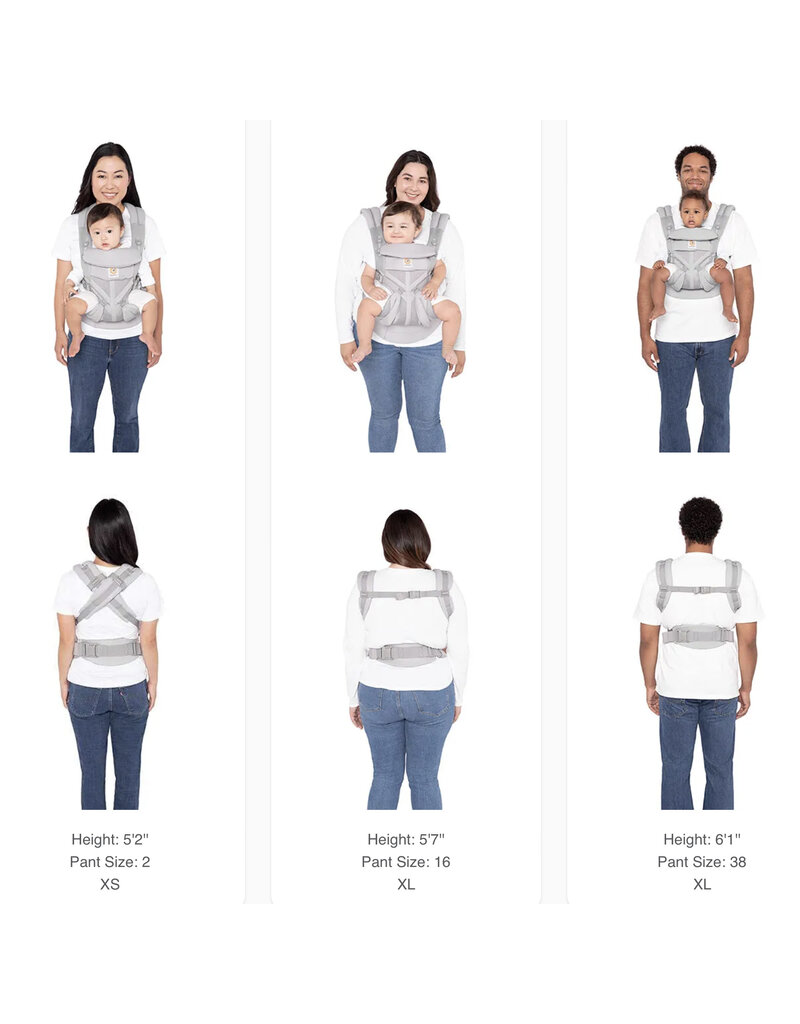 Height: 5'2"
Pant Size: 2
XS

Height: 5'7"
Pant Size: 16
XL

Height: 6'1"
Pant Size: 38
XL