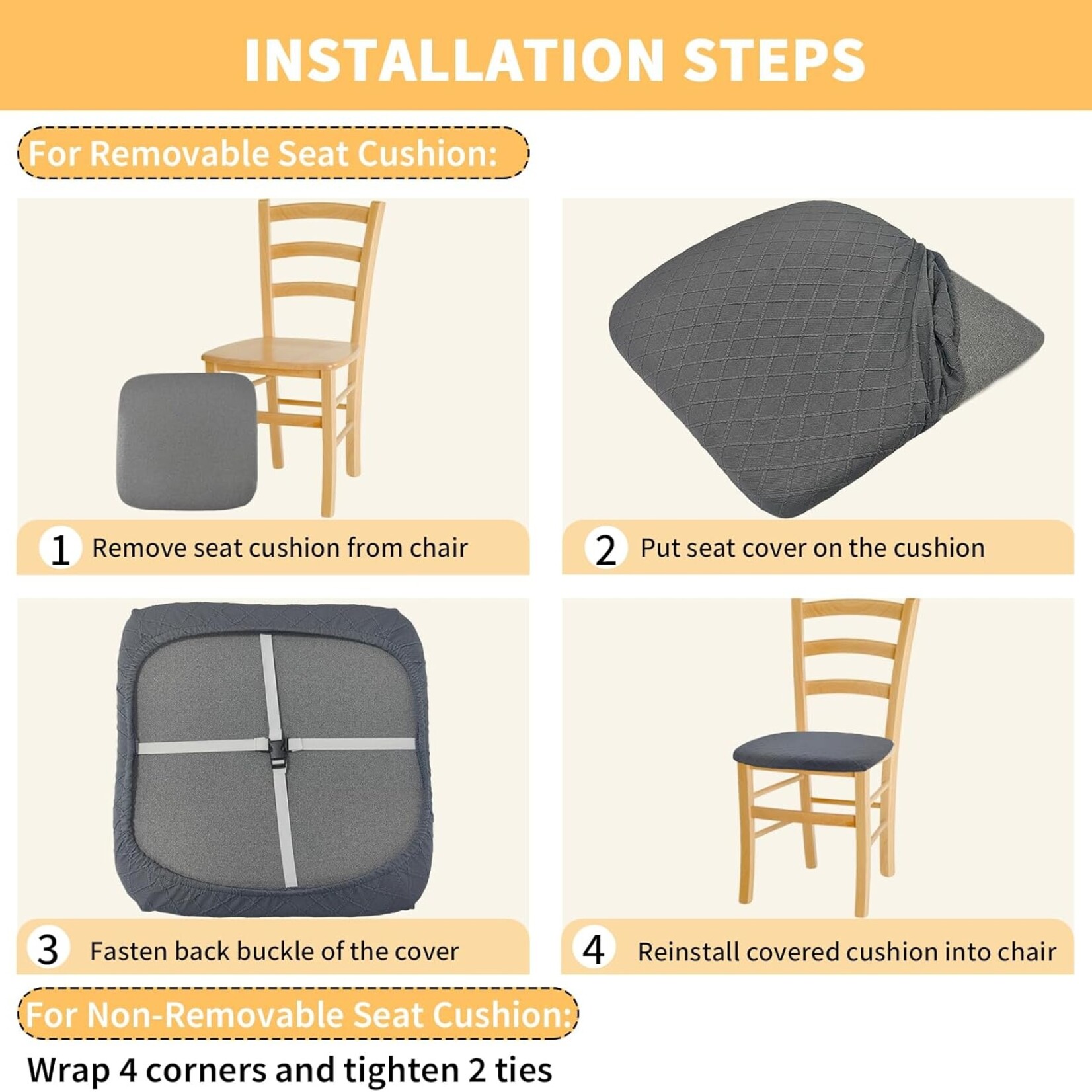 INSTALLATION STEPS

For Removable Seat Cushion:

1 Remove seat cushion from chair

2 Put seat cover on the cushion

3 Fasten back buckle of the cover

4 Reinstall covered cushion into chair

For Non-Removable Seat Cushion:

Wrap 4 corners and tighten 2 ties