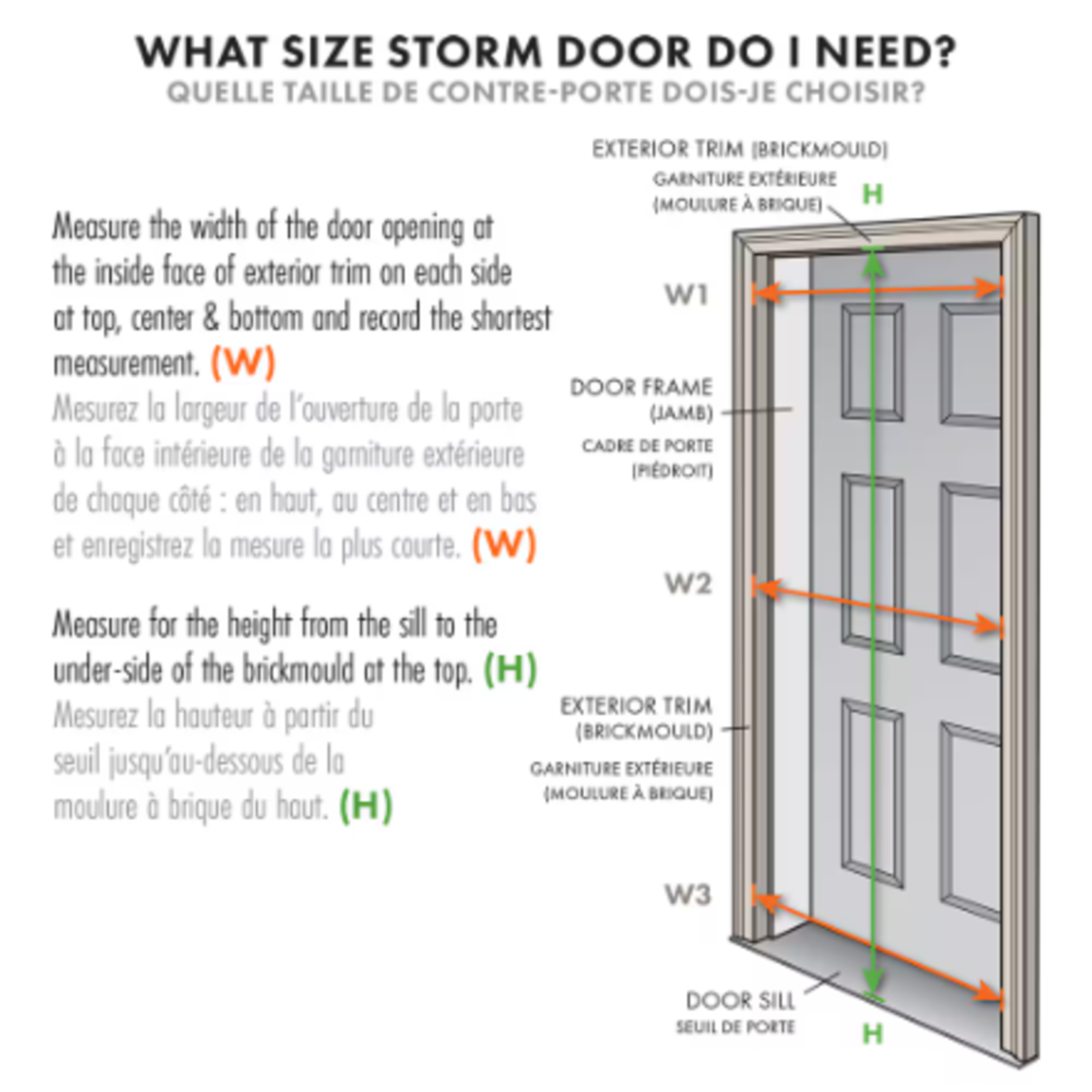 WHAT SIZE STORM DOOR DO I NEED?
QUELLE TAILLE DE CONTRE-PORTE DOIS-JE CHOISIR?

Measure the width of the door opening at the inside face of exterior trim on each side at top, center & bottom and record the shortest measurement. (W)
Mesurez la largeur de l'ouverture de la porte à la face intérieure de la garniture extérieure de chaque côté : en haut, au centre et en bas et enregistrez la mesure la plus courte. (W)

Measure for the height from the sill to the under-side of the brickmould at the top. (H)
Mesurez la hauteur à partir du seuil jusqu'au-dessous de la moulure à brique du haut. (H)

EXTERIOR TRIM (BRICKMOULD)
GARNITURE EXTÉRIEURE (MOULURE À BRIQUE)
H
W1
DOOR FRAME (JAMB)
CADRE DE PORTE (PIÉDROIT)
W2
EXTERIOR TRIM (BRICKMOULD)
GARNITURE EXTÉRIEURE (MOULURE À BRIQUE)
W3
DOOR SILL
SEUIL DE PORTE
H