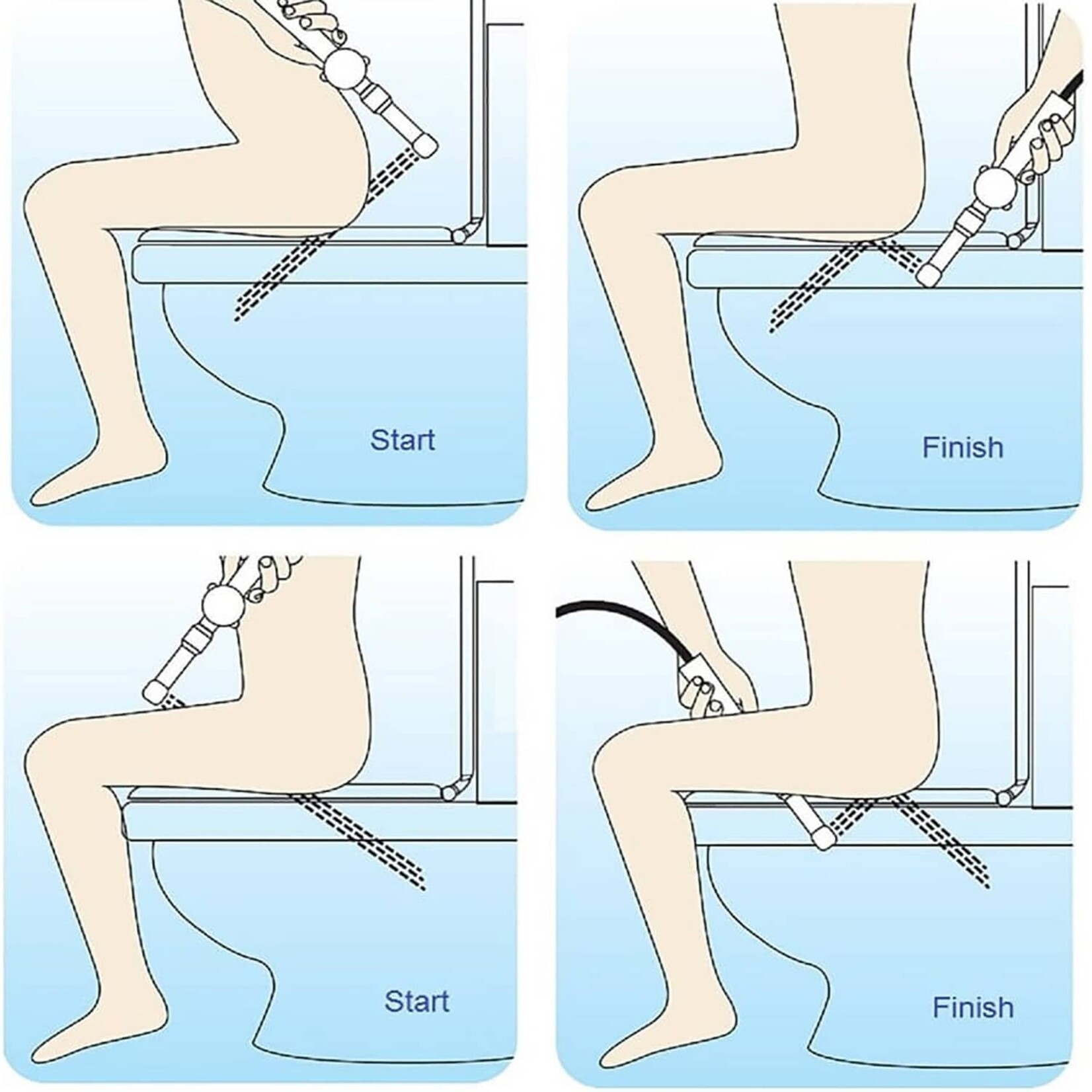 Start

Finish

Start

Finish