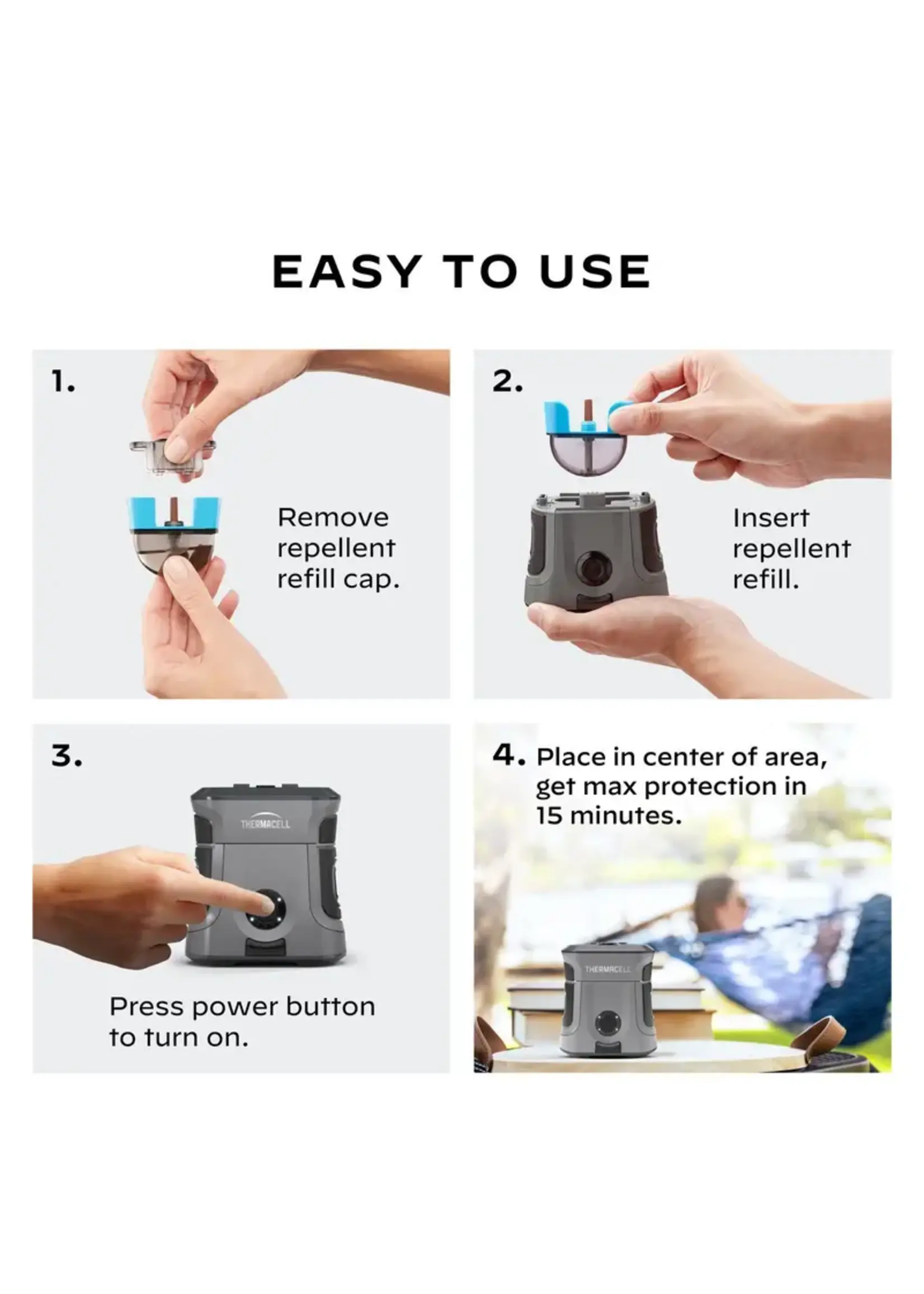 EASY TO USE

1.

Remove repellent refill cap.

2.

Insert repellent refill.

3.

THERMACELL

Press power button to turn on.

4. Place in center of area, get max protection in 15 minutes.

THERMACELL