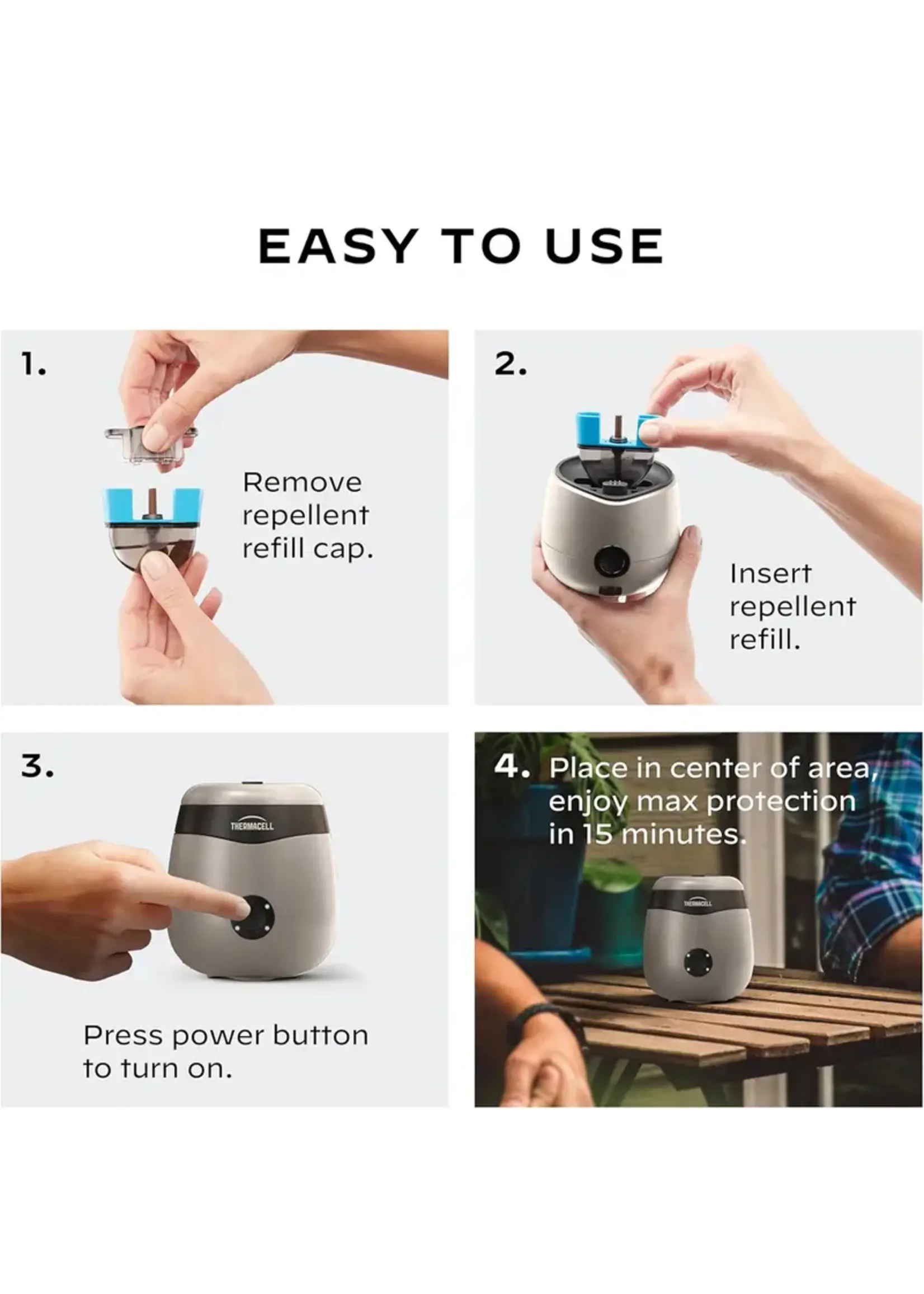 EASY TO USE

1.

Remove repellent refill cap.

2.

Insert repellent refill.

3.

THERMACELL

Press power button to turn on.

4. Place in center of area, enjoy max protection in 15 minutes.

THERMACELL