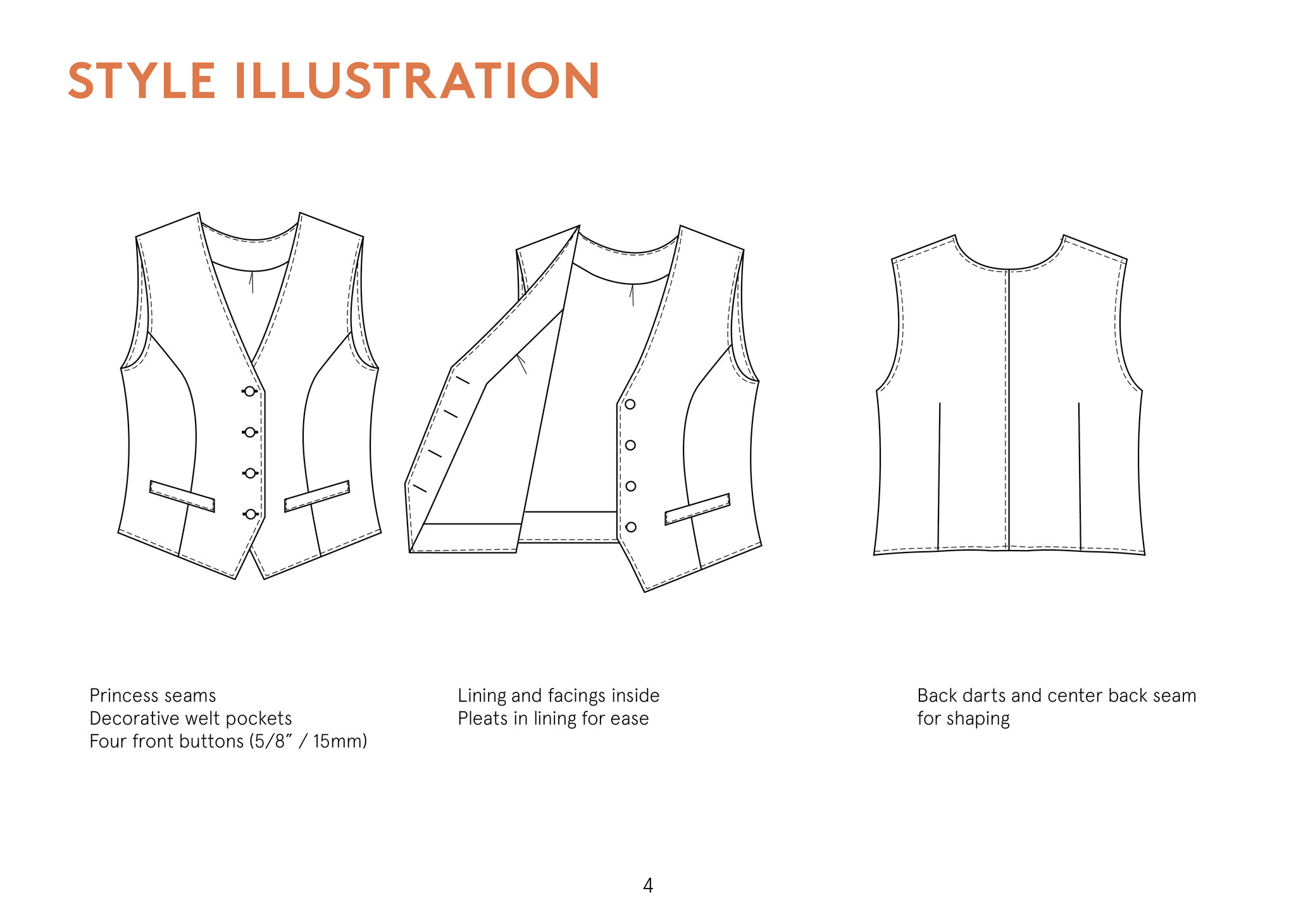 STYLE ILLUSTRATION

Princess seams
Decorative welt pockets
Four front buttons (5/8" / 15mm)

Lining and facings inside
Pleats in lining for ease

Back darts and center back seam for shaping

4