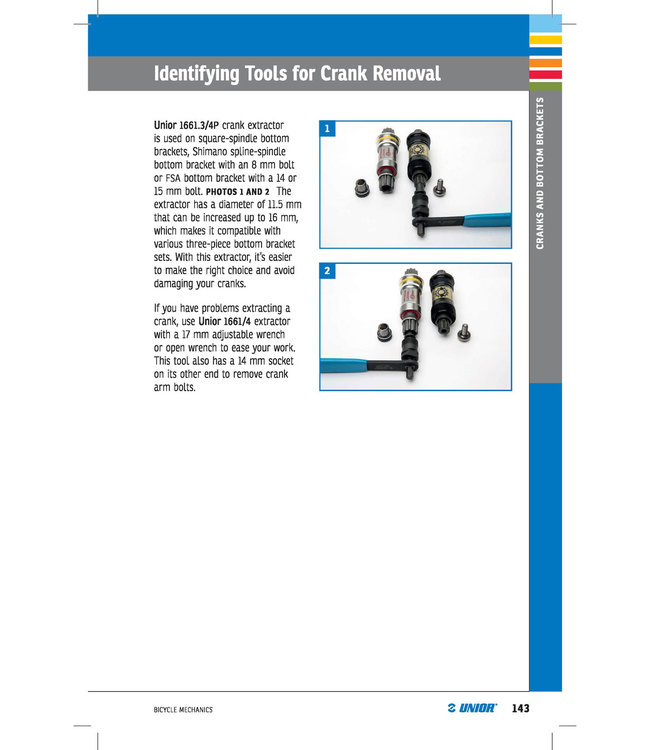 Identifying Tools for Crank Removal

CRANKS AND BOTTOM BRACKETS

Unior 1661.3/4P crank extractor is used on square-spindle bottom brackets, Shimano spline-spindle bottom bracket with an 8 mm bolt or FSA bottom bracket with a 14 or 15 mm bolt. PHOTOS 1 AND 2 The extractor has a diameter of 11.5 mm that can be increased up to 16 mm, which makes it compatible with various three-piece bottom bracket sets. With this extractor, it's easier to make the right choice and avoid damaging your cranks.

If you have problems extracting a crank, use Unior 1661/4 extractor with a 17 mm adjustable wrench or open wrench to ease your work. This tool also has a 14 mm socket on its other end to remove crank arm bolts.

1

2

BICYCLE MECHANICS

UNIOR

143