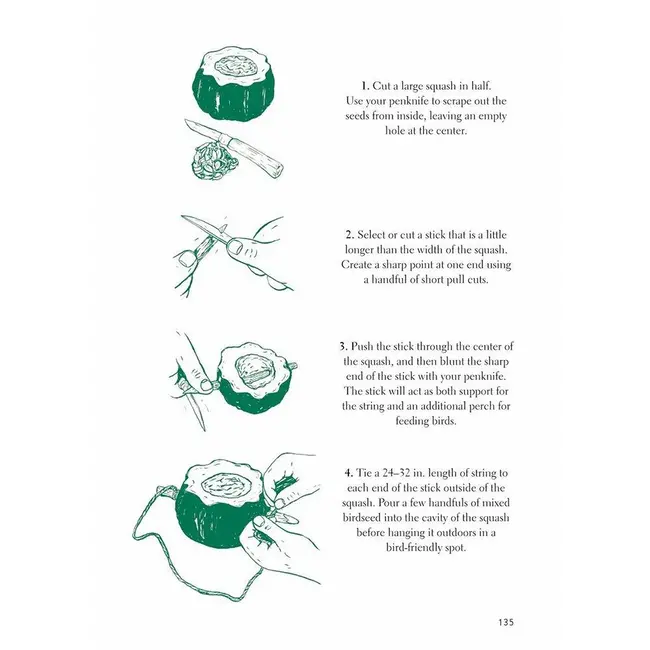 1. Cut a large squash in half. Use your penknife to scrape out the seeds from inside, leaving an empty hole at the center.

2. Select or cut a stick that is a little longer than the width of the squash. Create a sharp point at one end using a handful of short pull cuts.

3. Push the stick through the center of the squash, and then blunt the sharp end of the stick with your penknife. The stick will act as both support for the string and an additional perch for feeding birds.

4. Tie a 24–32 in. length of string to each end of the stick outside of the squash. Pour a few handfuls of mixed birdseed into the cavity of the squash before hanging it outdoors in a bird-friendly spot.

135