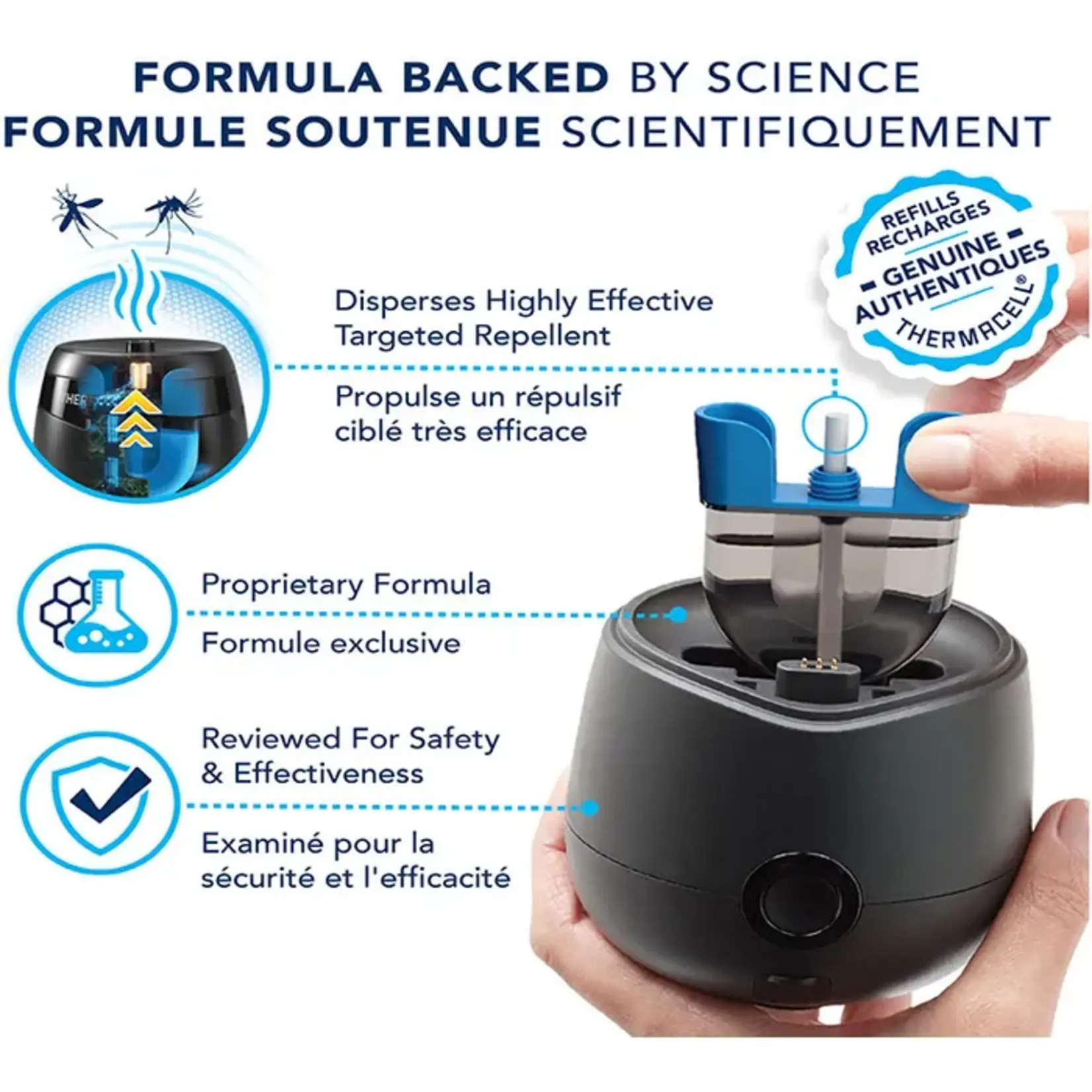 FORMULA BACKED BY SCIENCE
FORMULE SOUTENUE SCIENTIFIQUEMENT

REFILLS RECHARGES
GENUINE AUTHENTIQUES
THERMACELL®

Disperses Highly Effective Targeted Repellent

Propulse un répulsif ciblé très efficace

Proprietary Formula

Formule exclusive

Reviewed For Safety & Effectiveness

Examiné pour la sécurité et l'efficacité