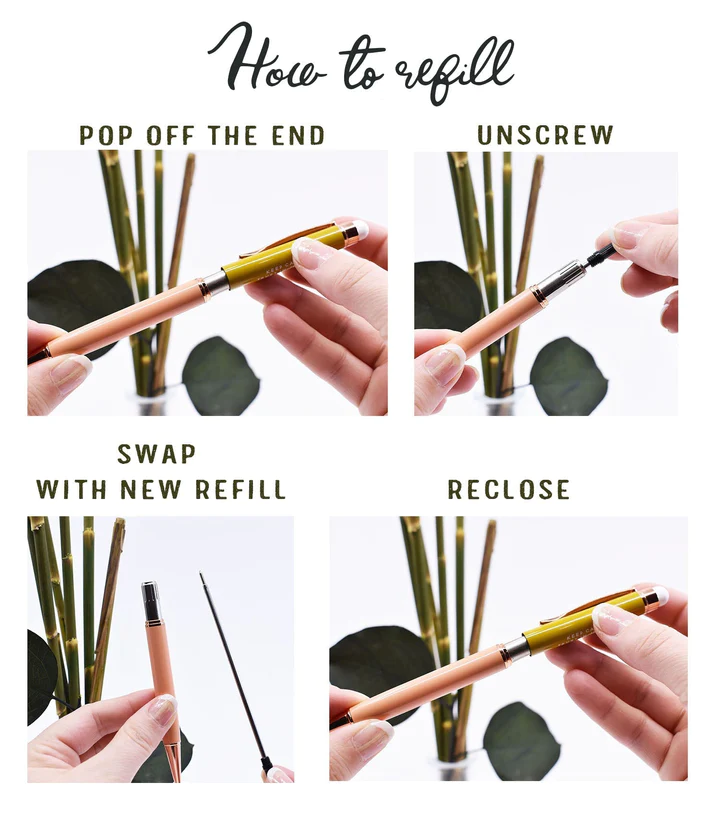 How to refill

POP OFF THE END

UNSCREW

SWAP
WITH NEW REFILL

RECLOSE