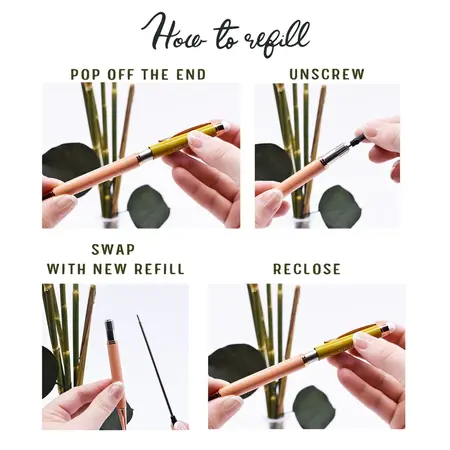 How to refill

POP OFF THE END

UNSCREW

SWAP
WITH NEW REFILL

RECLOSE