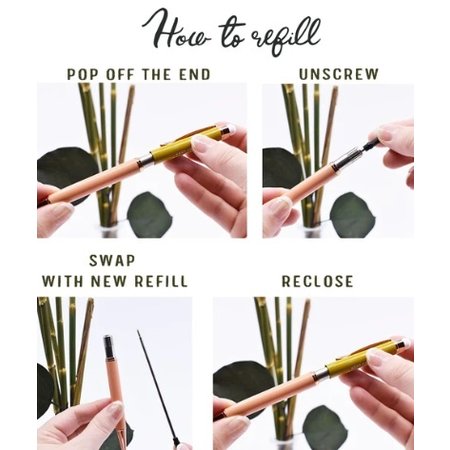 How to refill

POP OFF THE END

UNSCREW

SWAP
WITH NEW REFILL

RECLOSE