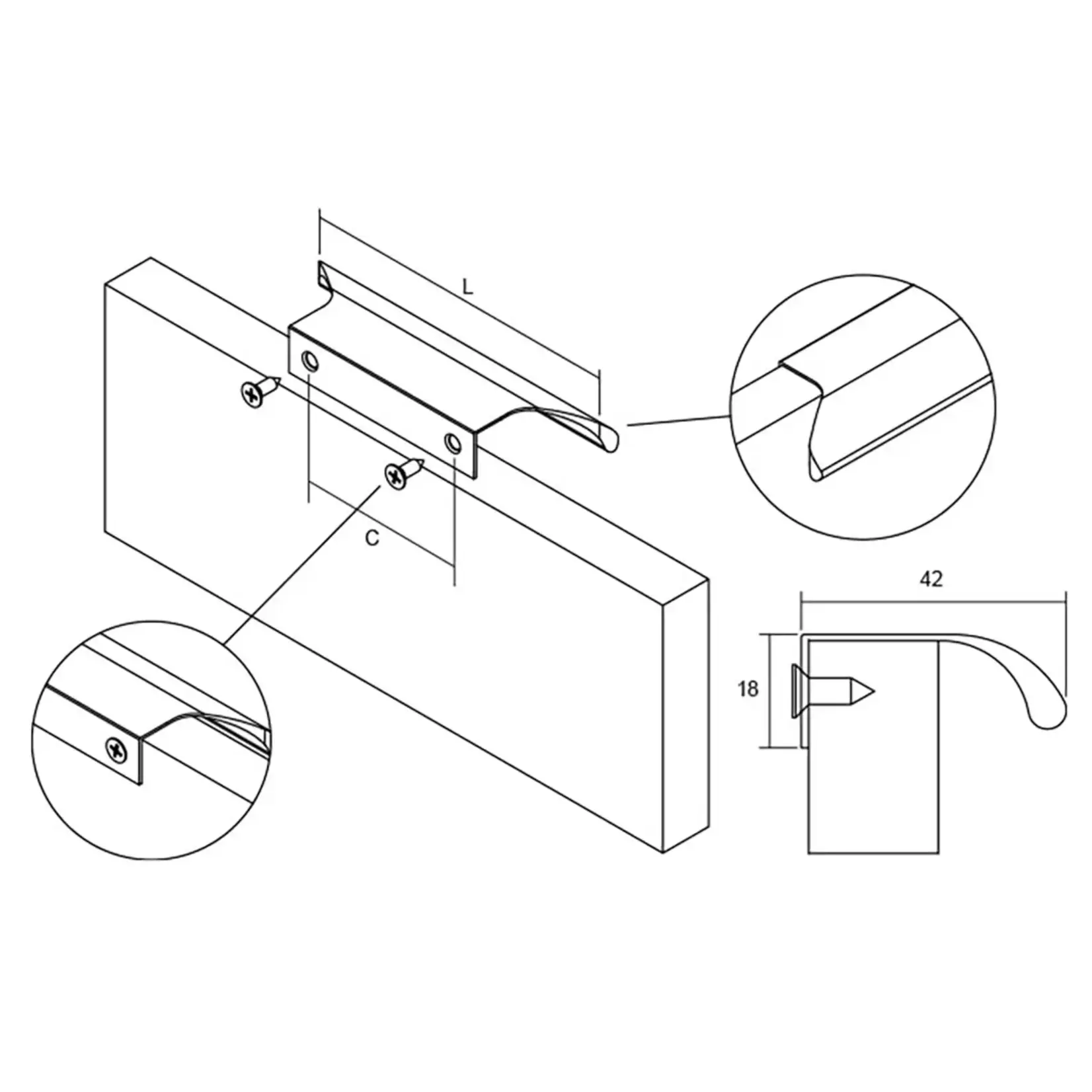 L

C

42

18