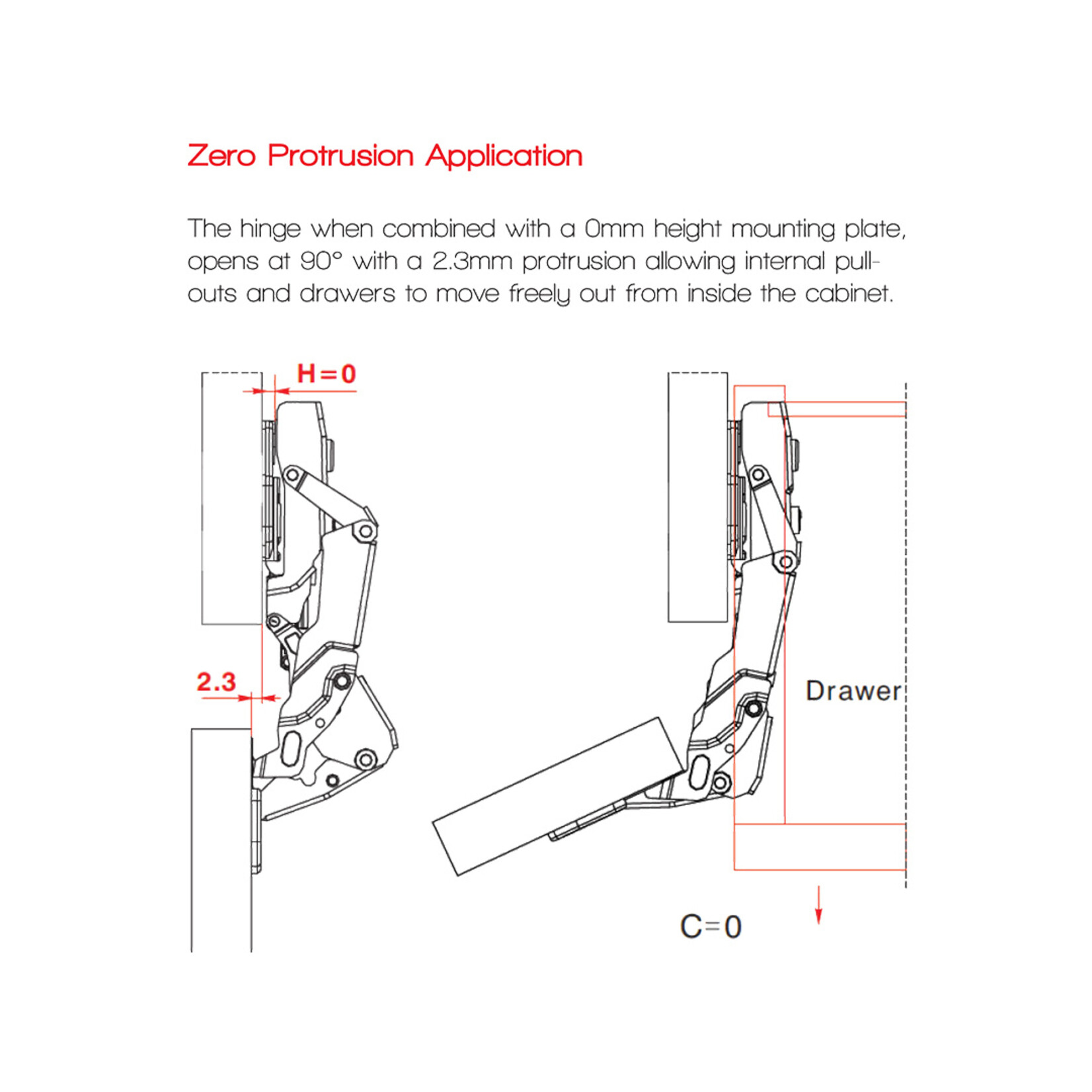 Zero Protrusion Application

The hinge when combined with a 0mm height mounting plate, opens at 90° with a 2.3mm protrusion allowing internal pull-outs and drawers to move freely out from inside the cabinet.

H=0

2.3

Drawer

C=0