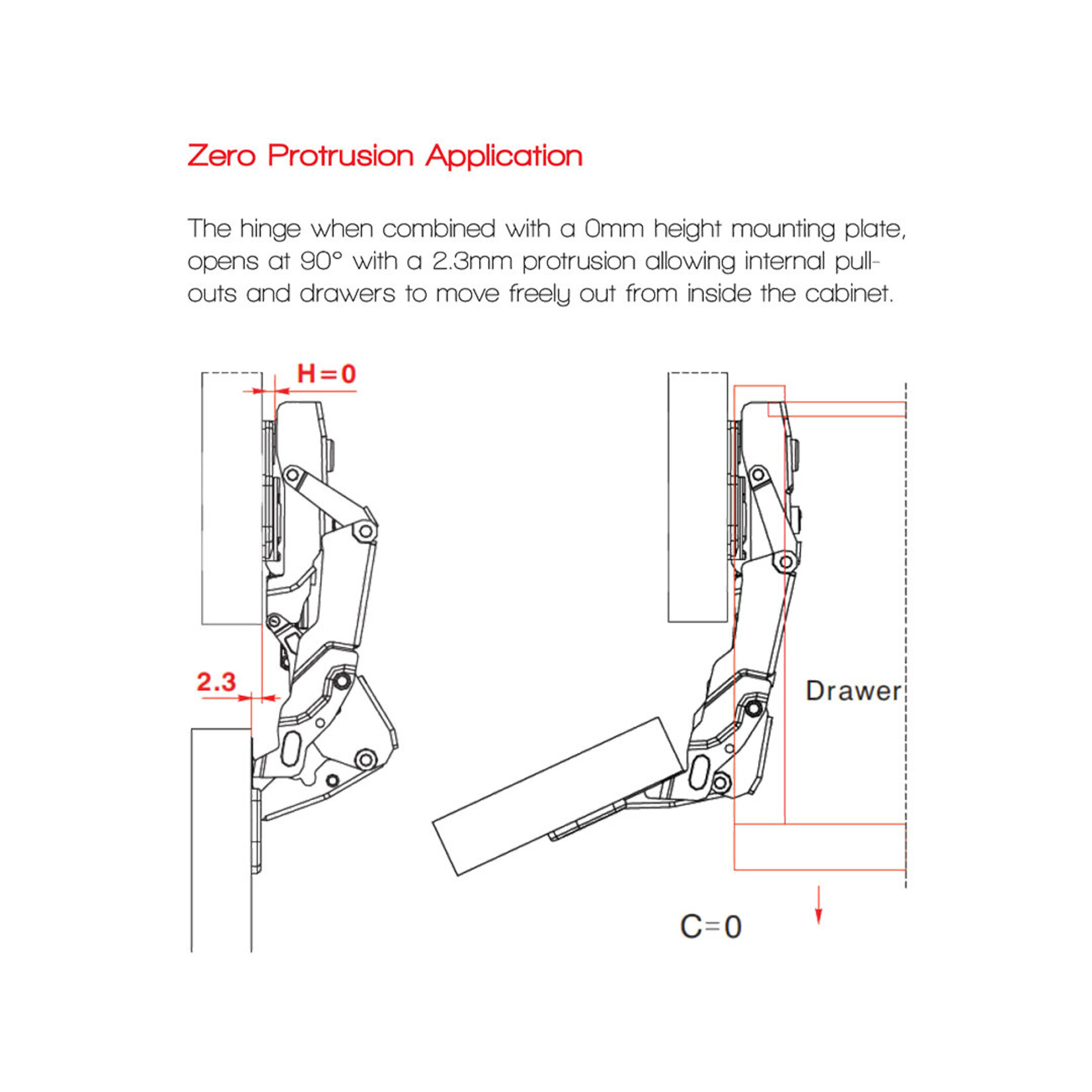 Zero Protrusion Application

The hinge when combined with a 0mm height mounting plate, opens at 90° with a 2.3mm protrusion allowing internal pull-outs and drawers to move freely out from inside the cabinet.

H=0

2.3

Drawer

C=0