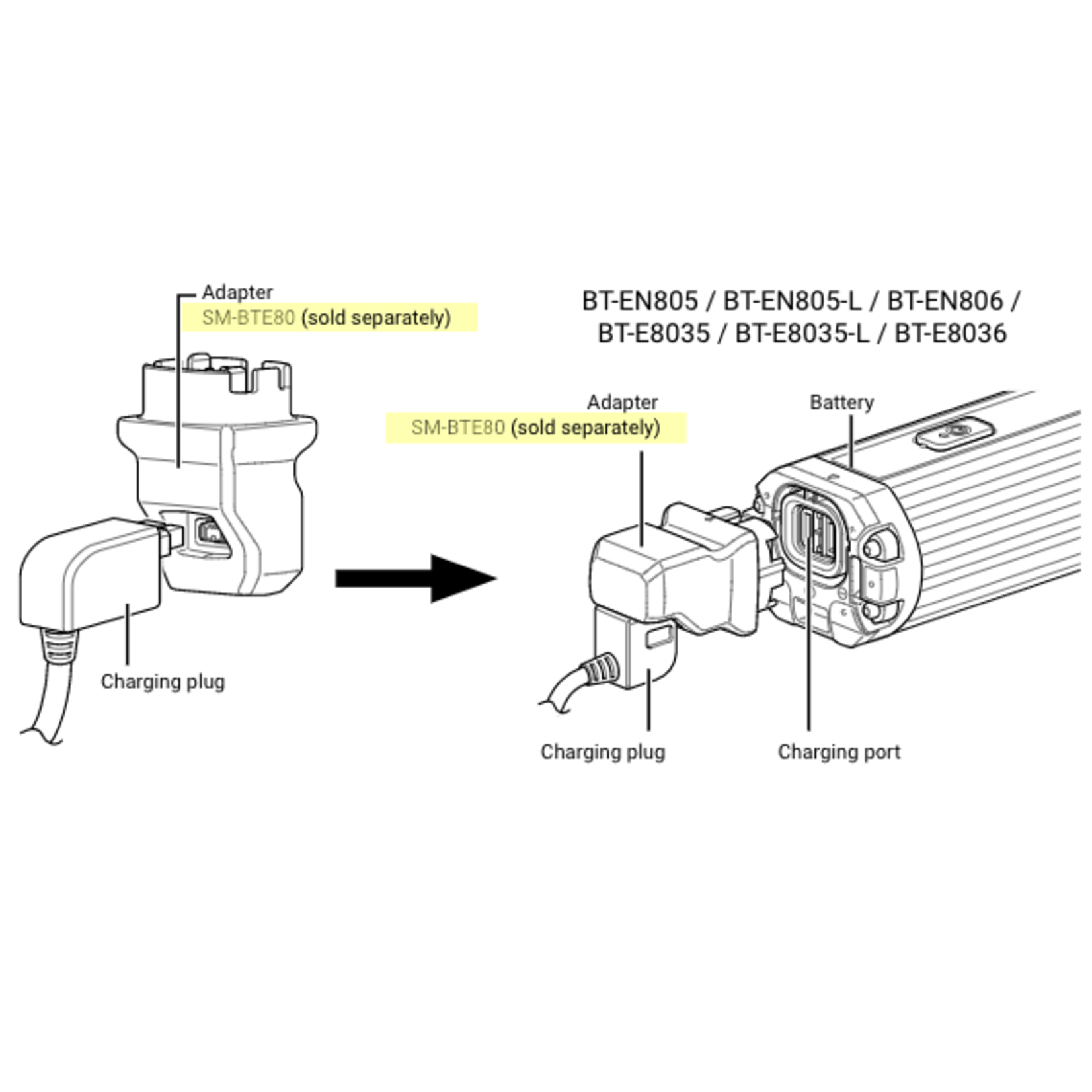 Adapter
SM-BTE80 (sold separately)

Charging plug

BT-EN805 / BT-EN805-L / BT-EN806 / BT-E8035 / BT-E8035-L / BT-E8036

Adapter
SM-BTE80 (sold separately)

Battery

Charging plug

Charging port