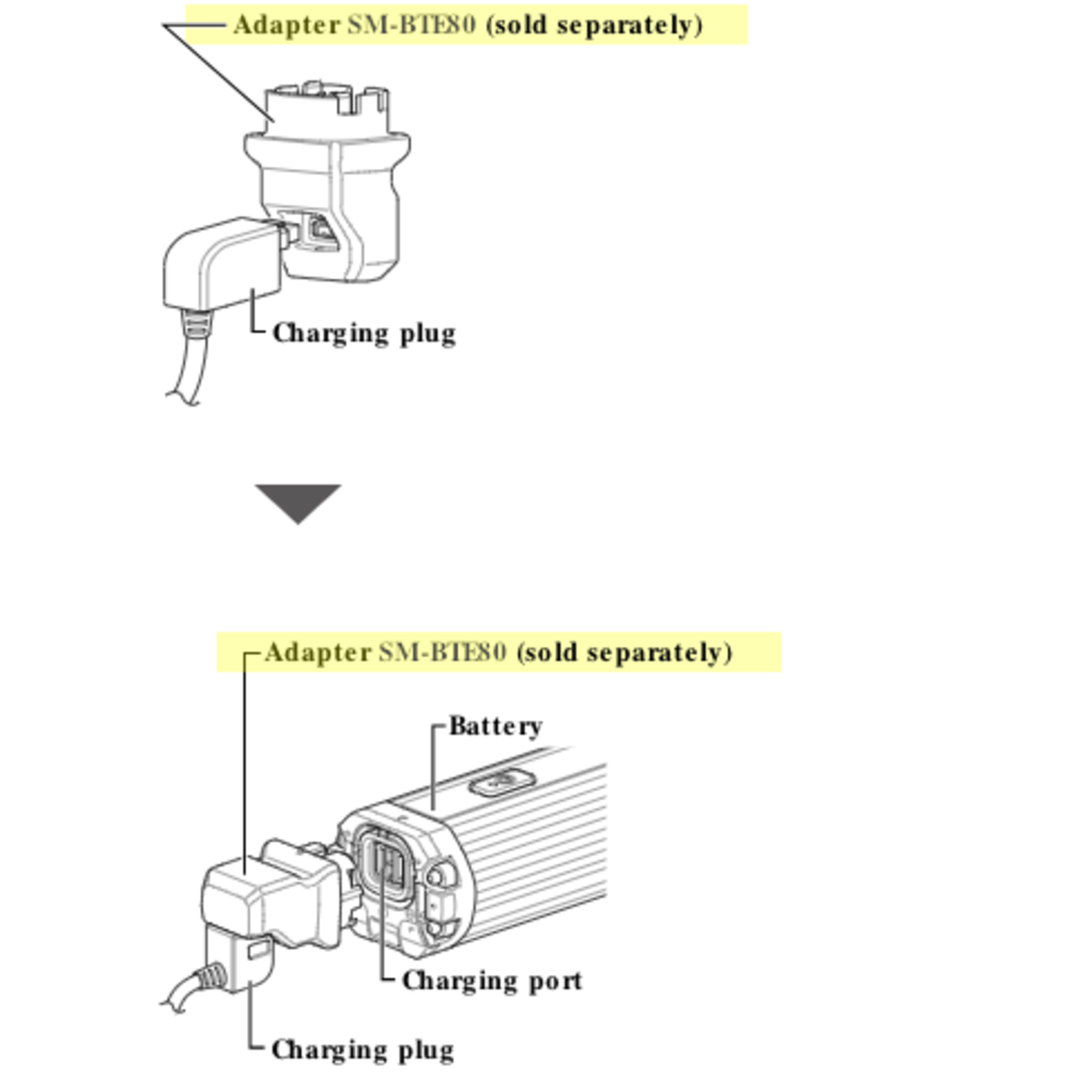 Adapter SM-BTE80 (sold separately)

Charging plug

Adapter SM-BTE80 (sold separately)

Battery

Charging port

Charging plug