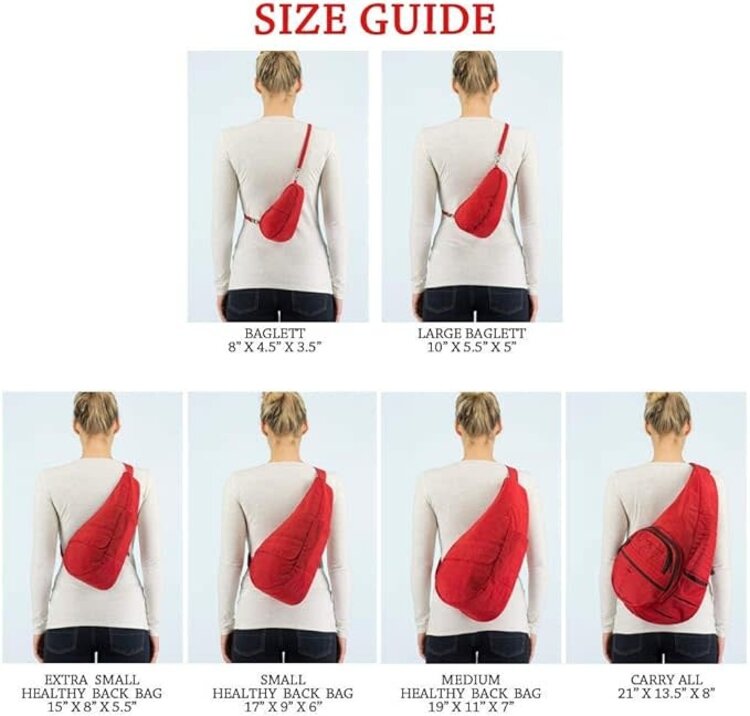 SIZE GUIDE

BAGLETT
8" X 4.5" X 3.5"

LARGE BAGLETT
10" X 5.5" X 5"

EXTRA SMALL
HEALTHY BACK BAG
15" X 8" X 5.5"

SMALL
HEALTHY BACK BAG
17" X 9" X 6"

MEDIUM
HEALTHY BACK BAG
19" X 11" X 7"

CARRY ALL
21" X 13.5" X 8"