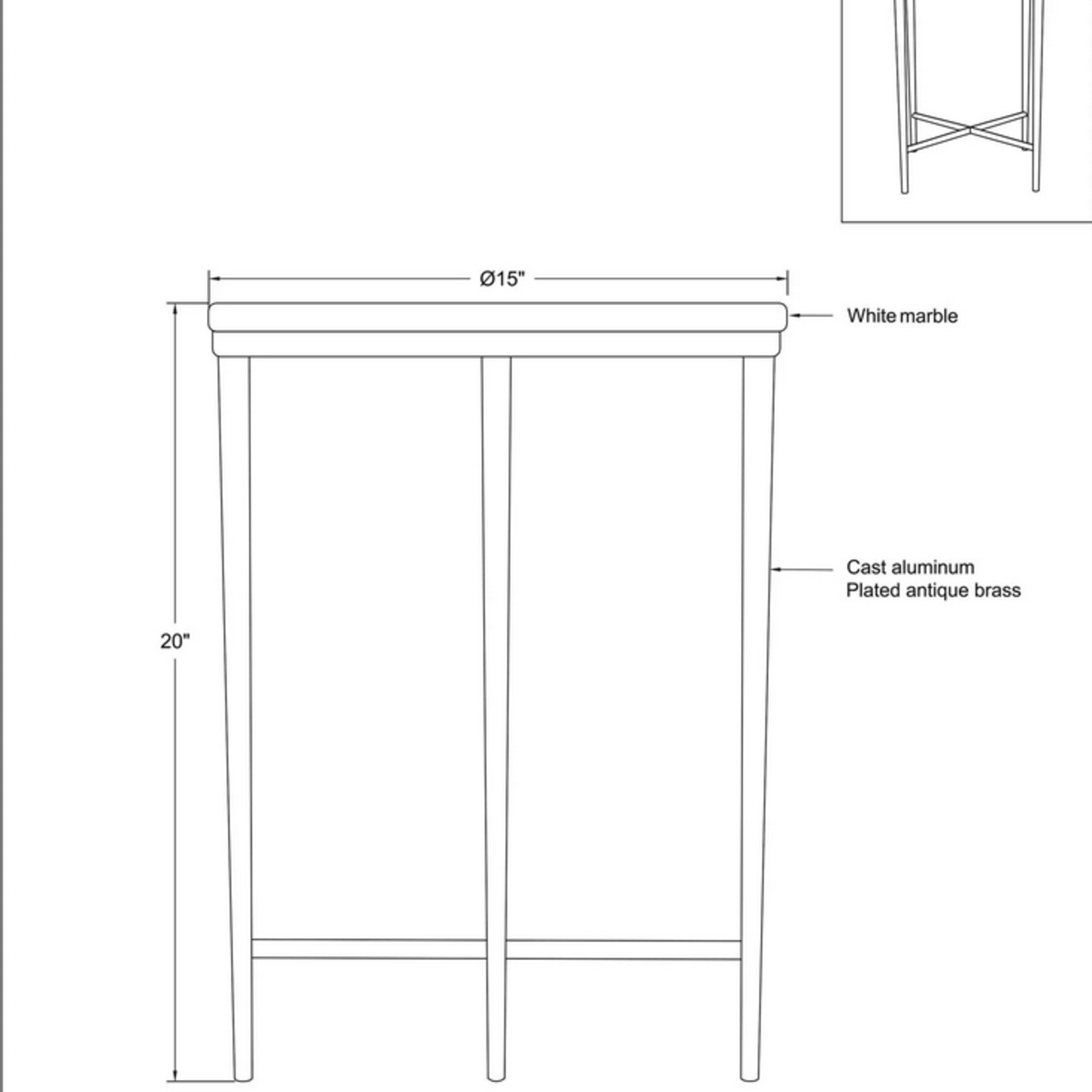 Ø15"

White marble

Cast aluminum
Plated antique brass

20"