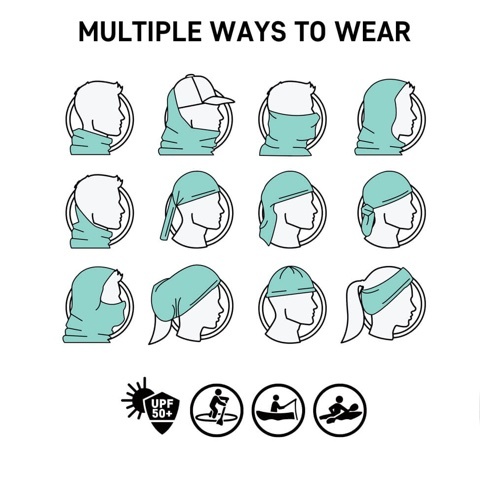 MULTIPLE WAYS TO WEAR

UPF 50+