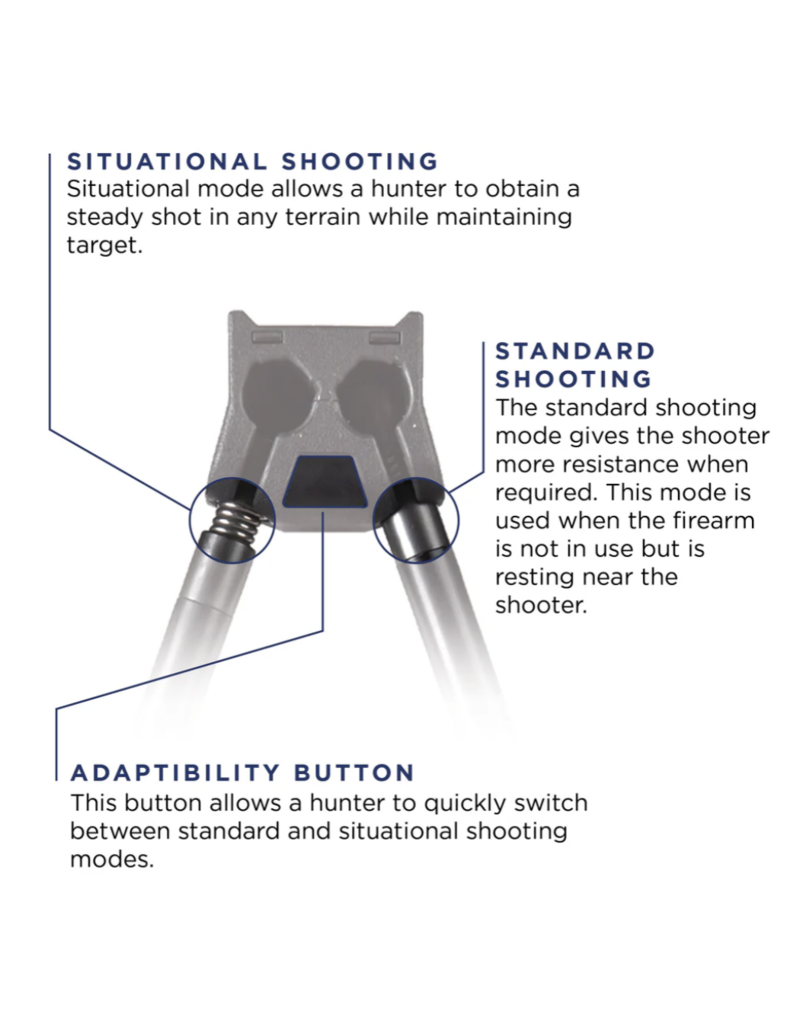 SITUATIONAL SHOOTING
Situational mode allows a hunter to obtain a steady shot in any terrain while maintaining target.

STANDARD SHOOTING
The standard shooting mode gives the shooter more resistance when required. This mode is used when the firearm is not in use but is resting near the shooter.

ADAPTIBILITY BUTTON
This button allows a hunter to quickly switch between standard and situational shooting modes.