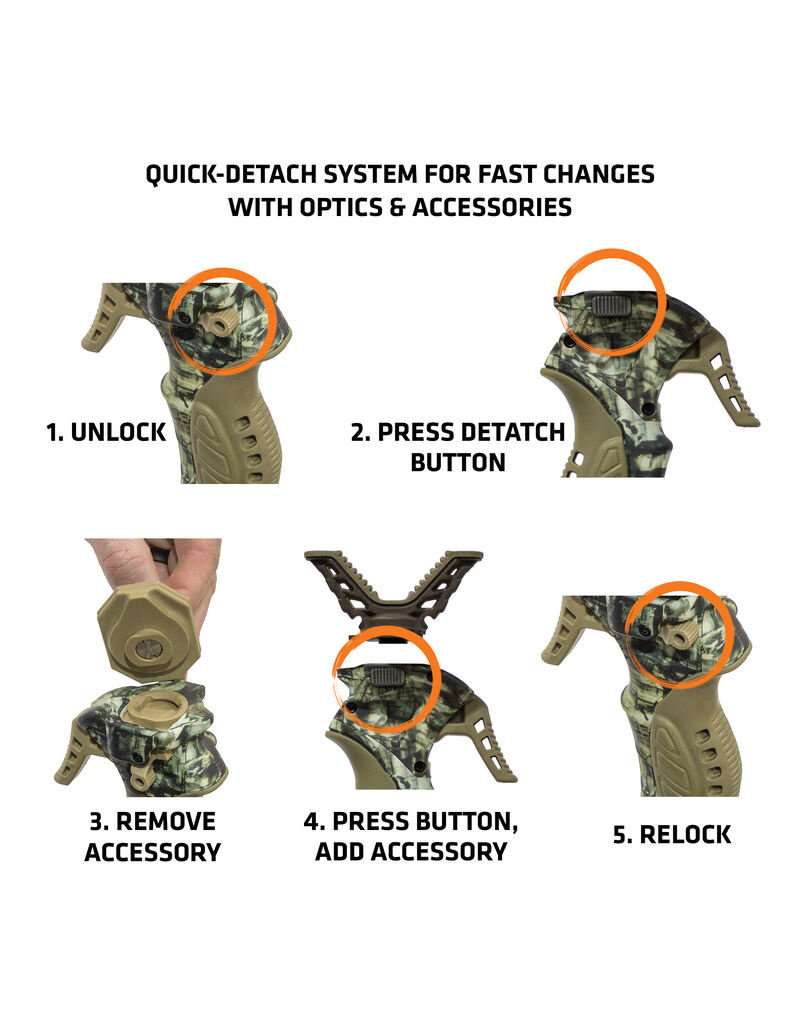 QUICK-DETACH SYSTEM FOR FAST CHANGES WITH OPTICS & ACCESSORIES

1. UNLOCK

2. PRESS DETATCH BUTTON

3. REMOVE ACCESSORY

4. PRESS BUTTON, ADD ACCESSORY

5. RELOCK