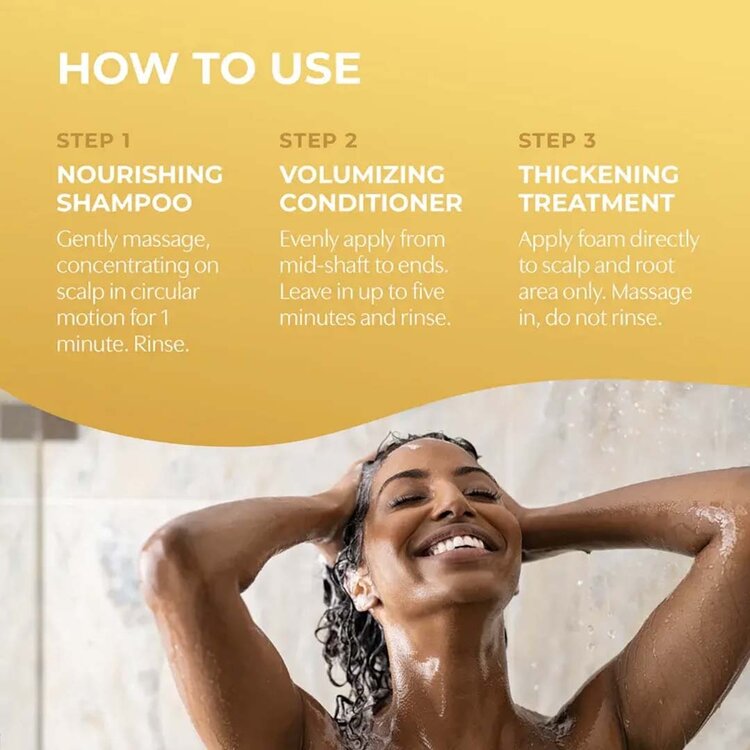 HOW TO USE

STEP 1

NOURISHING SHAMPOO

Gently massage, concentrating on scalp in circular motion for 1 minute. Rinse.

STEP 2

VOLUMIZING CONDITIONER

Evenly apply from mid-shaft to ends. Leave in up to five minutes and rinse.

STEP 3

THICKENING TREATMENT

Apply foam directly to scalp and root area only. Massage in, do not rinse.